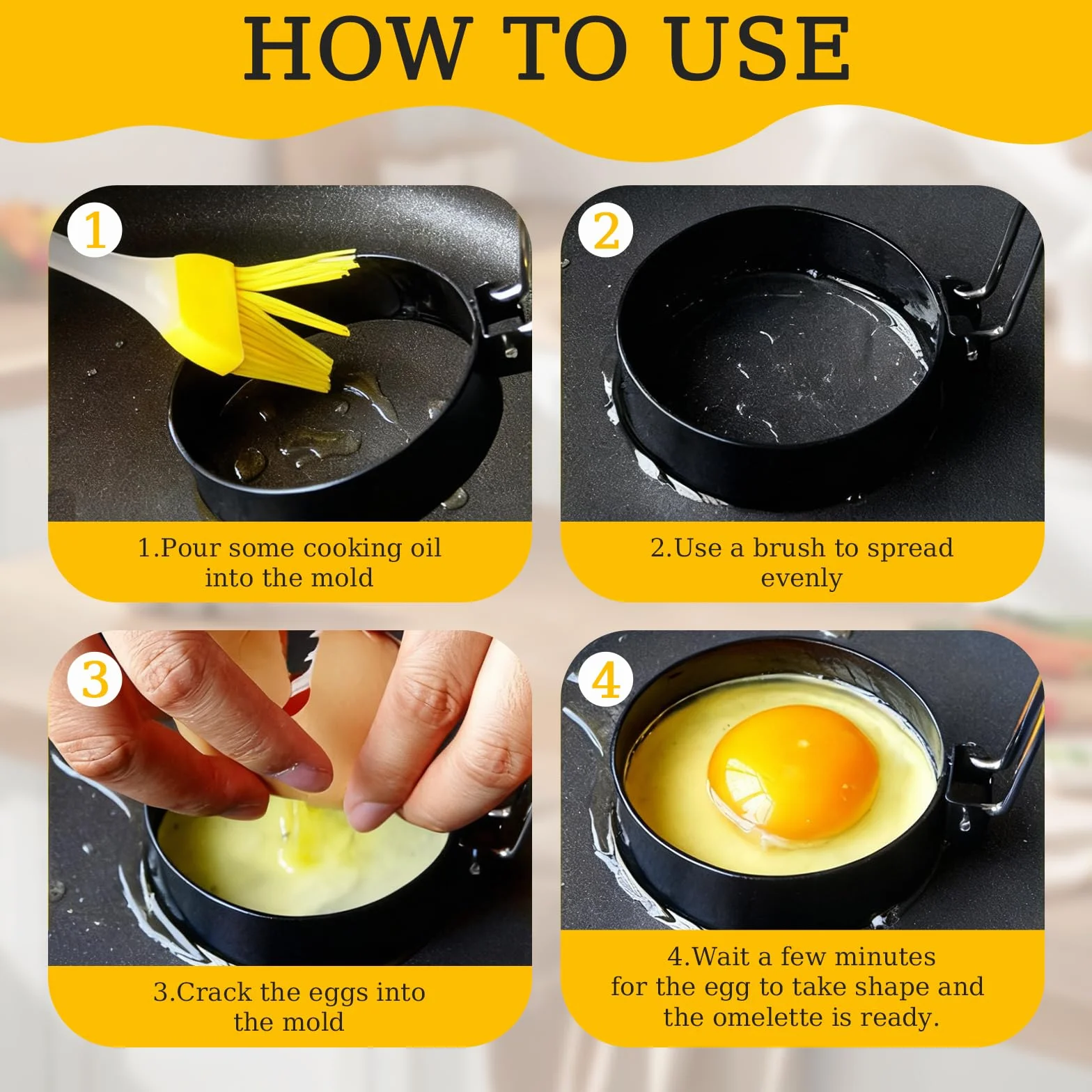 HOW TO USE

1

1.Pour some cooking oil into the mold

2

2.Use a brush to spread evenly

3

3.Crack the eggs into the mold

4

4.Wait a few minutes for the egg to take shape and the omelette is ready.