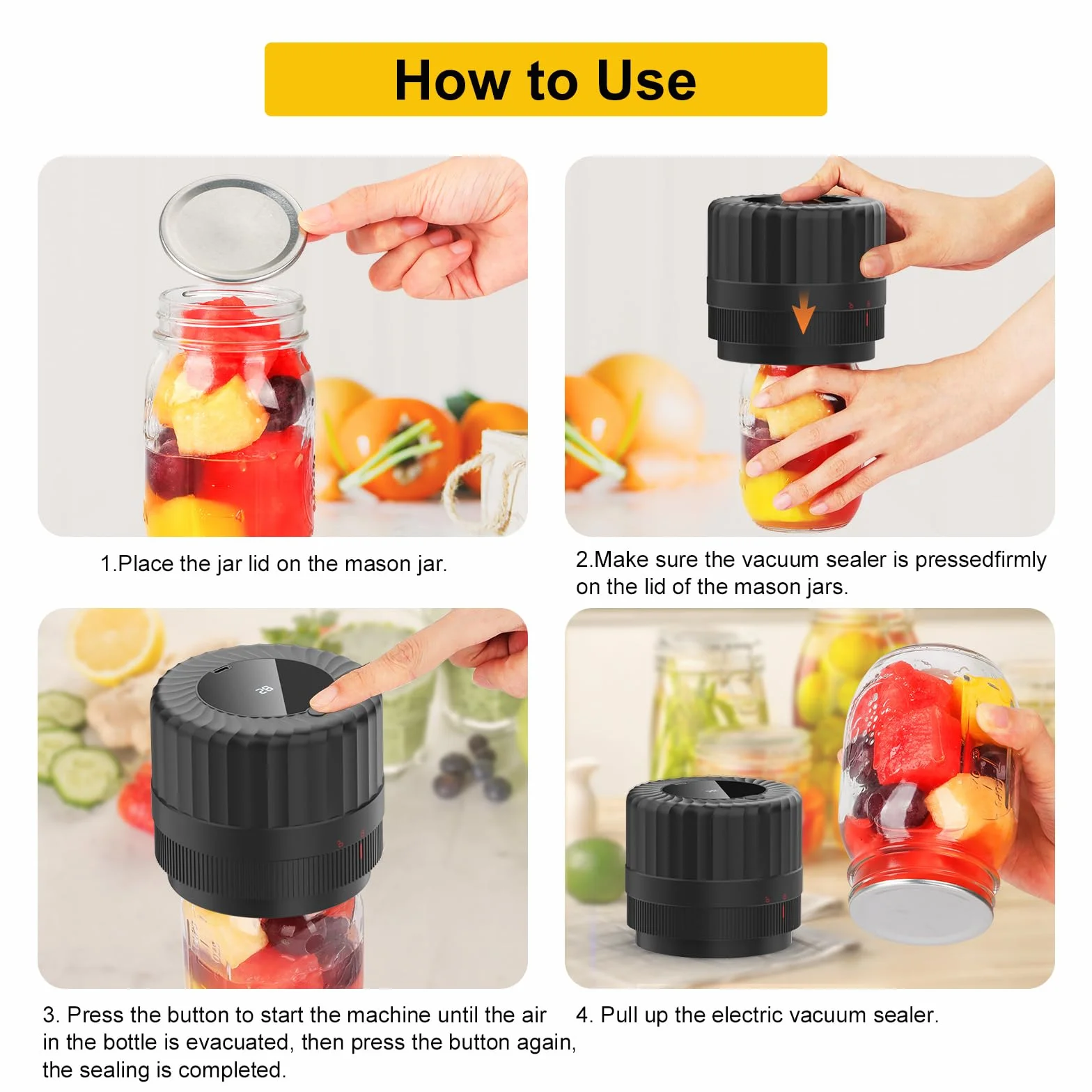 How to Use

1.Place the jar lid on the mason jar.

2.Make sure the vacuum sealer is pressedfirmly on the lid of the mason jars.

3. Press the button to start the machine until the air in the bottle is evacuated, then press the button again, the sealing is completed.

4. Pull up the electric vacuum sealer.