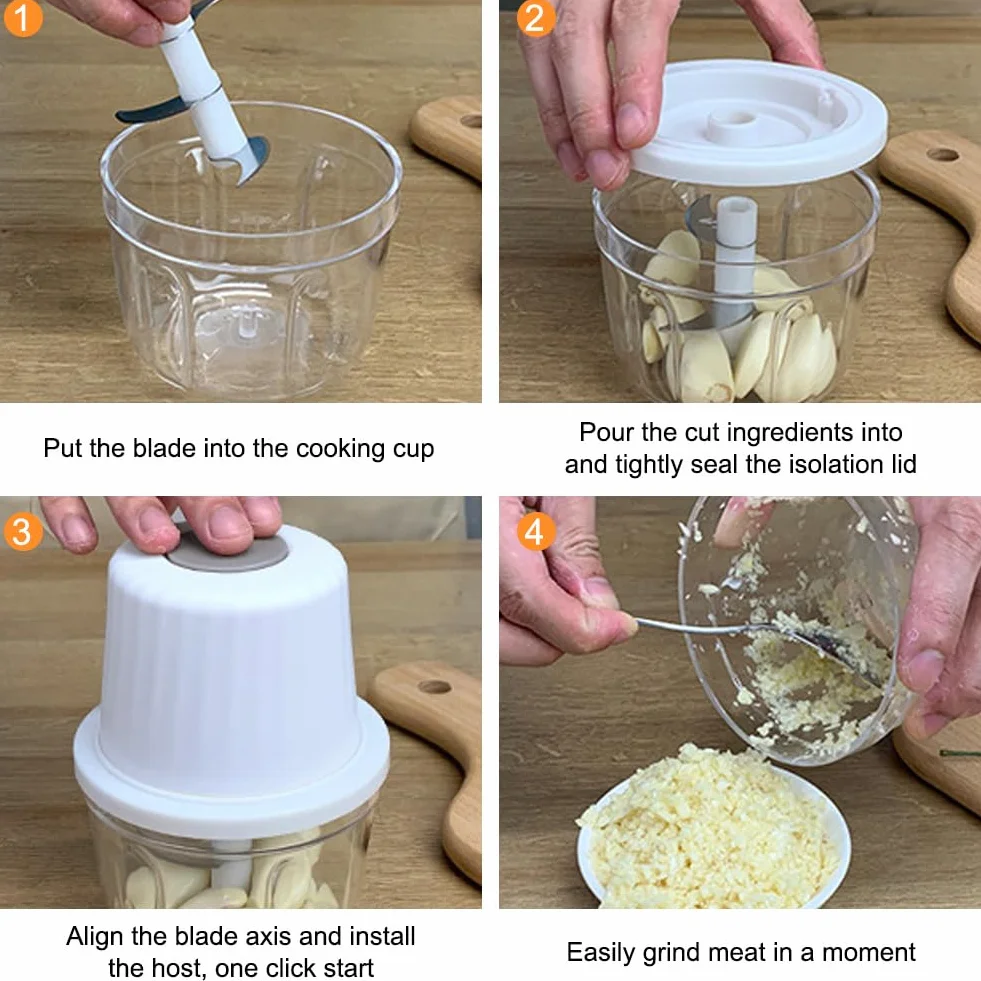 1

Put the blade into the cooking cup

2

Pour the cut ingredients into and tightly seal the isolation lid

3

Align the blade axis and install the host, one click start

4

Easily grind meat in a moment