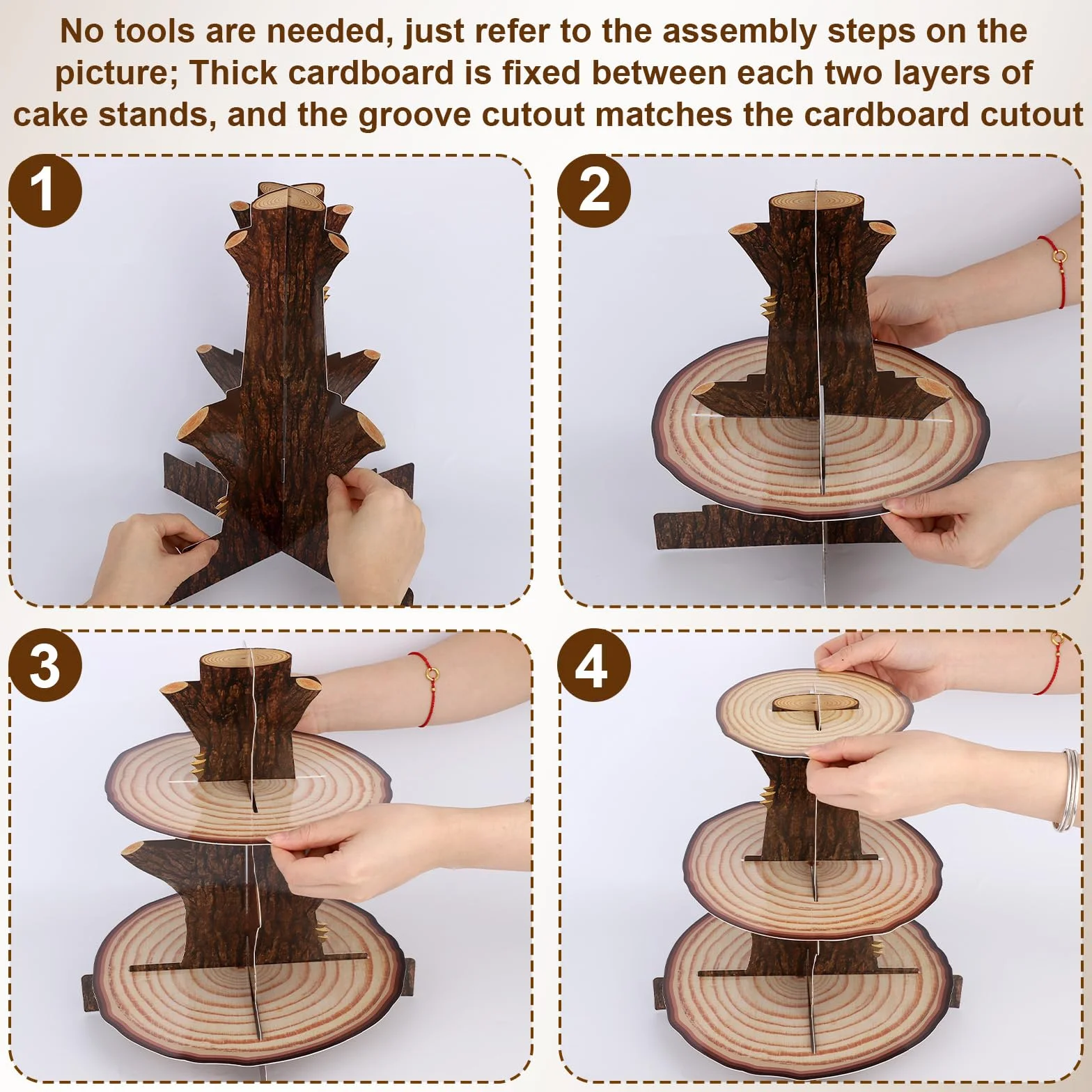 No tools are needed, just refer to the assembly steps on the picture; Thick cardboard is fixed between each two layers of cake stands, and the groove cutout matches the cardboard cutout

1

2

3

4