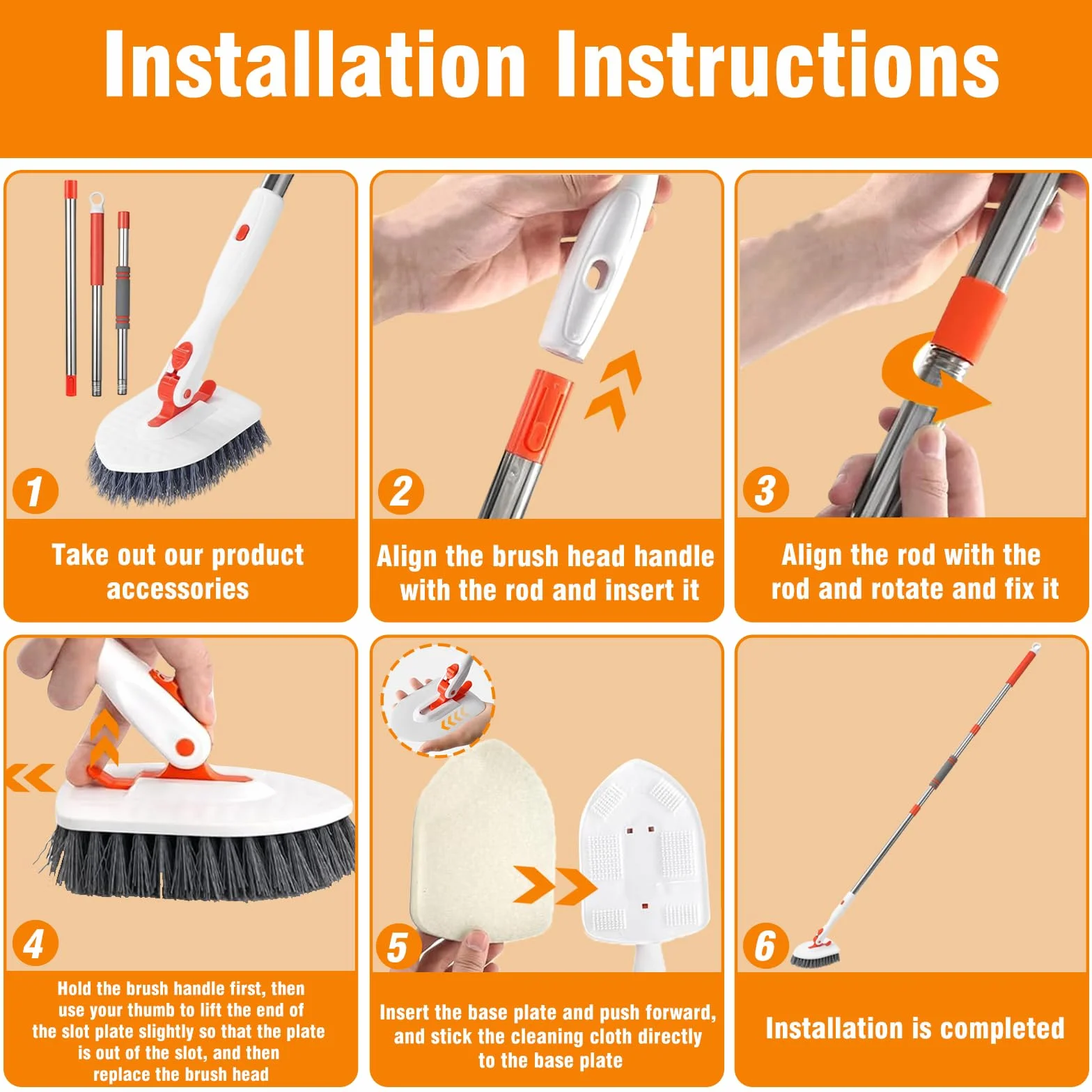 Installation Instructions

1
Take out our product accessories

2
Align the brush head handle with the rod and insert it

3
Align the rod with the rod and rotate and fix it

4
Hold the brush handle first, then use your thumb to lift the end of the slot plate slightly so that the plate is out of the slot, and then replace the brush head

5
Insert the base plate and push forward, and stick the cleaning cloth directly to the base plate

6
Installation is completed