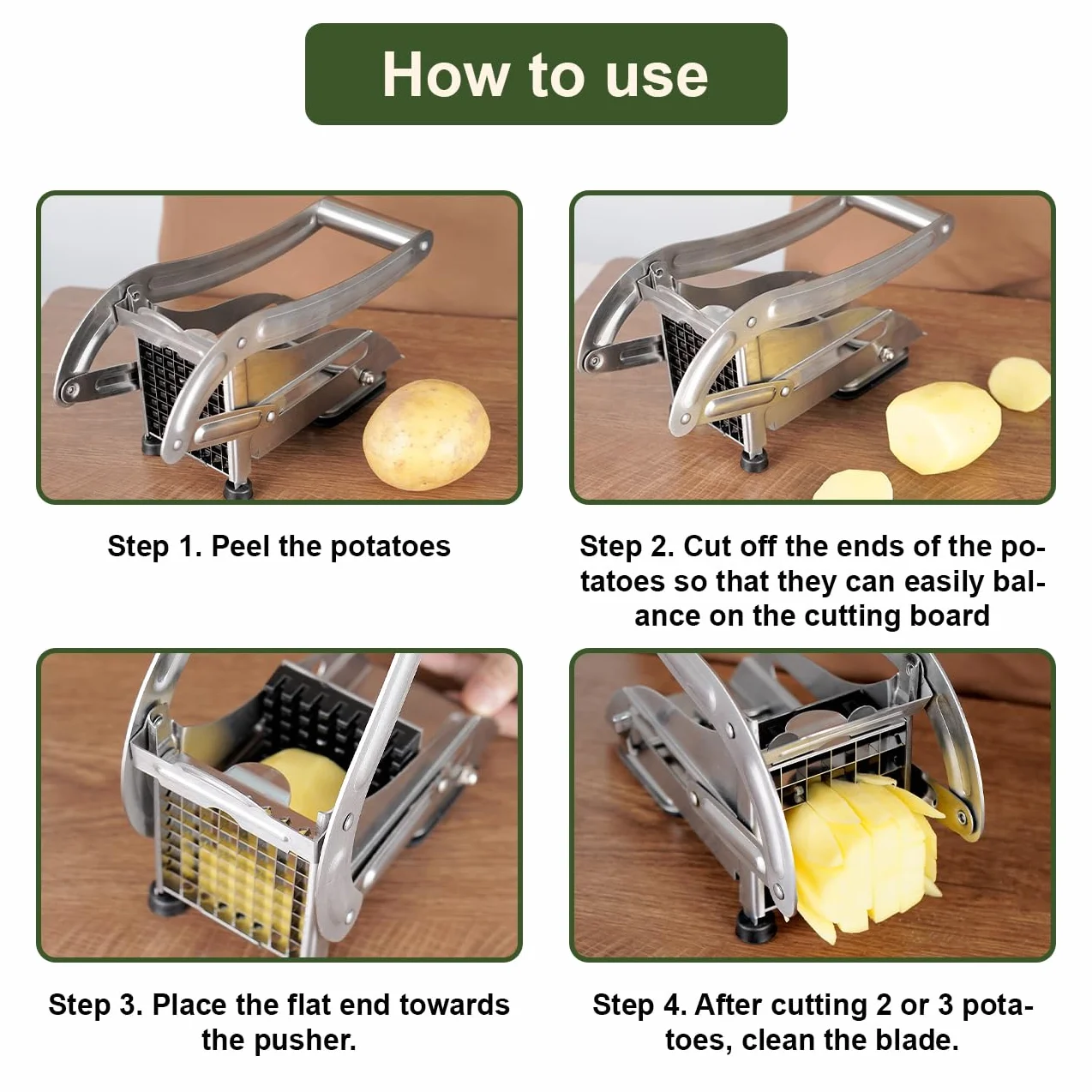 How to use

Step 1. Peel the potatoes

Step 2. Cut off the ends of the potatoes so that they can easily balance on the cutting board

Step 3. Place the flat end towards the pusher.

Step 4. After cutting 2 or 3 potatoes, clean the blade.