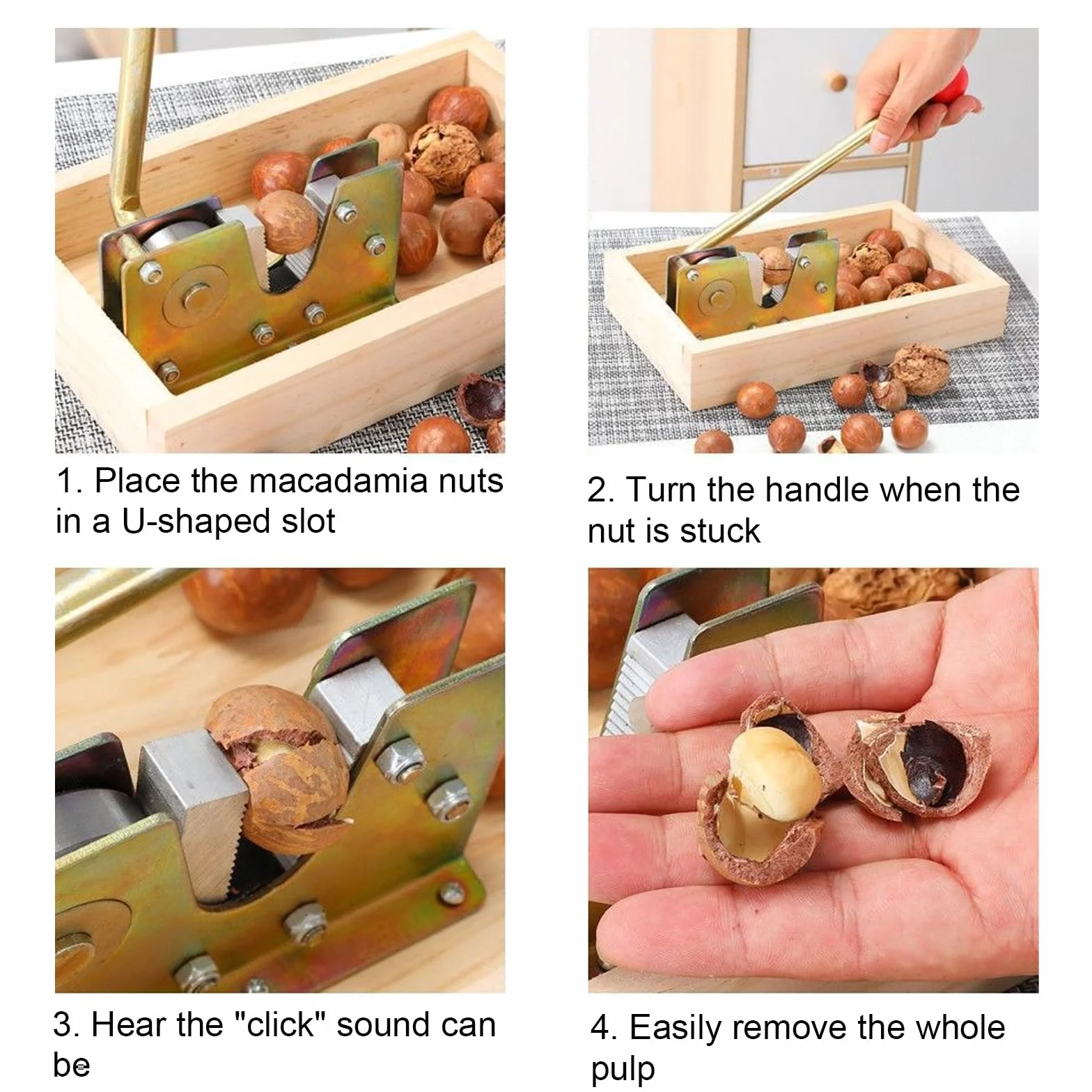 1. Place the macadamia nuts in a U-shaped slot

2. Turn the handle when the nut is stuck

3. Hear the "click" sound can be

4. Easily remove the whole pulp