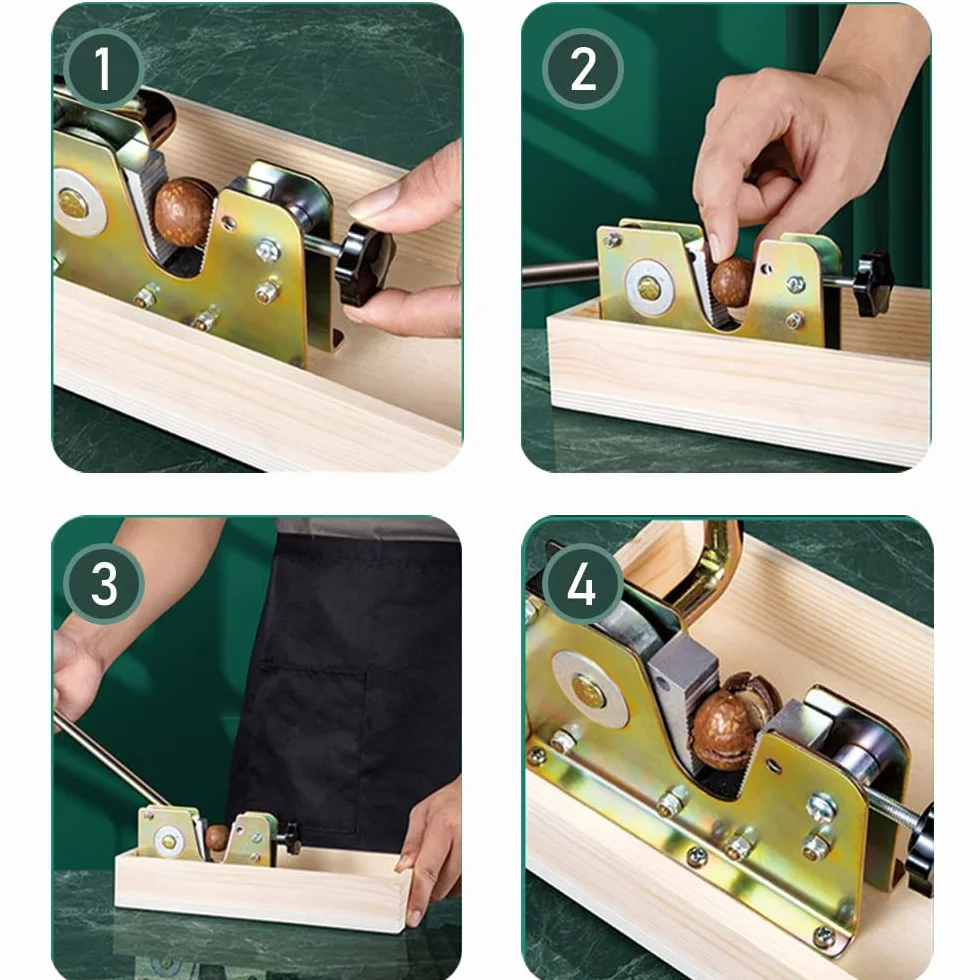 1

2

3

4