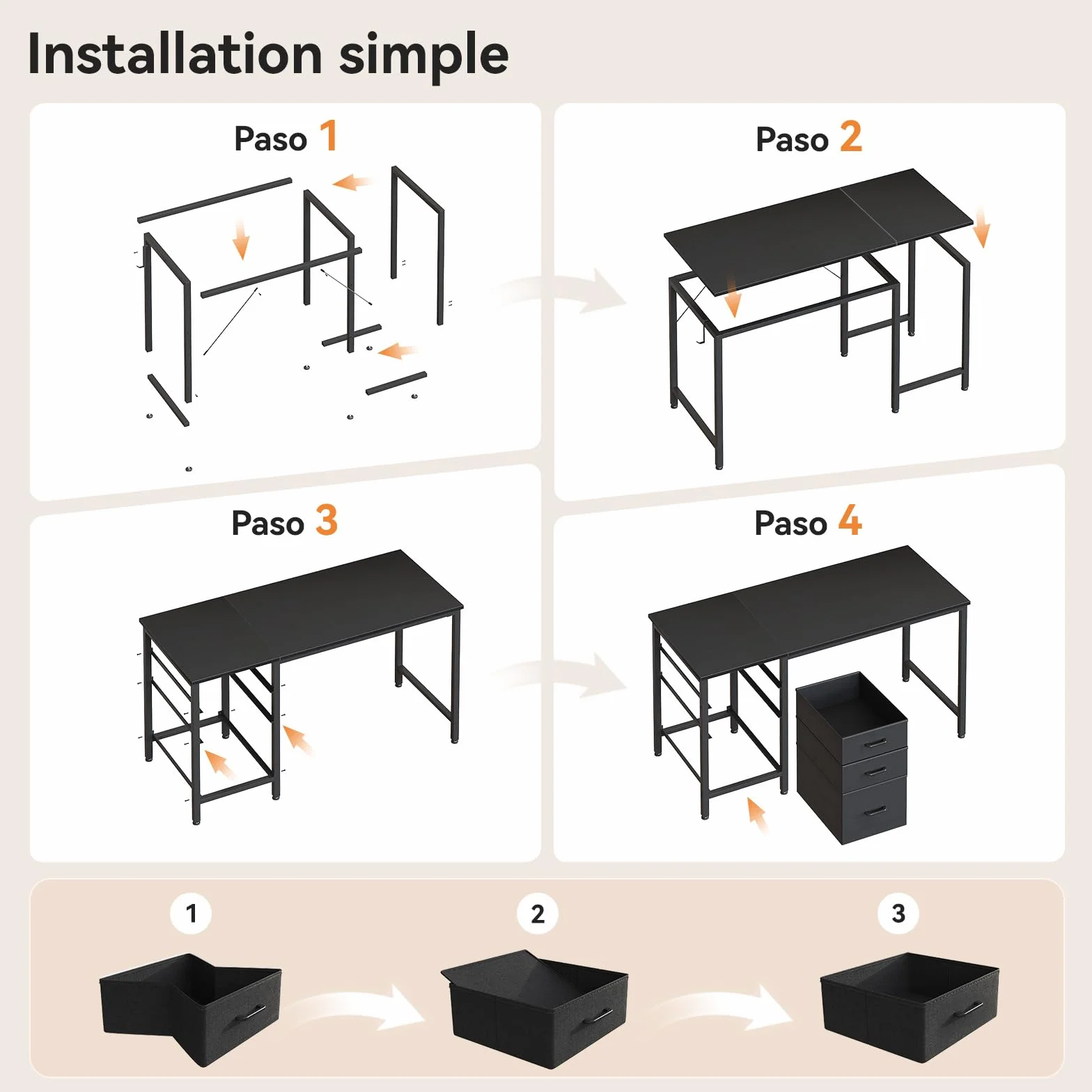 Installation simple

Paso 1

Paso 2

Paso 3

Paso 4

1

2

3