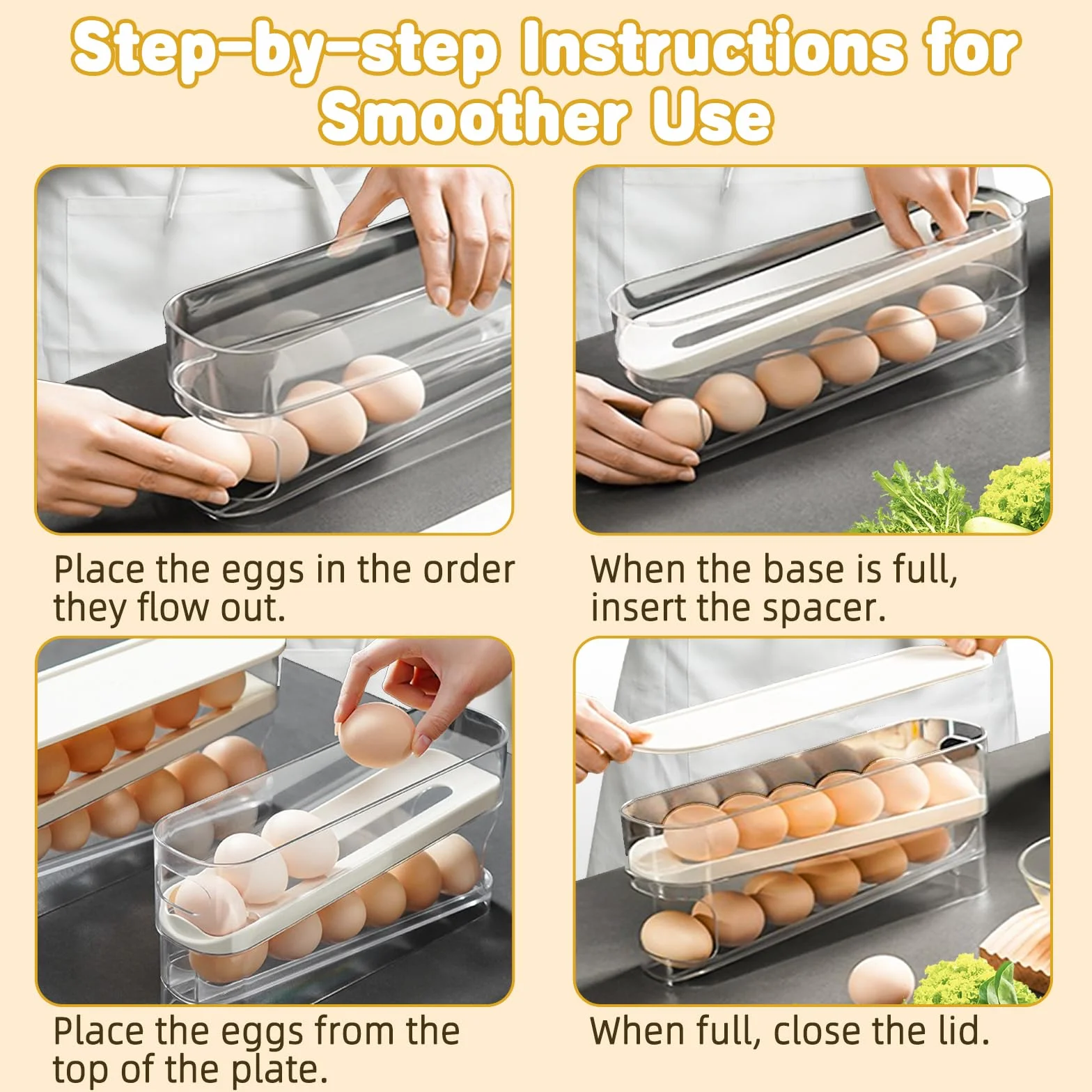 Step-by-step Instructions for Smoother Use

Place the eggs in the order they flow out.

When the base is full, insert the spacer.

Place the eggs from the top of the plate.

When full, close the lid.