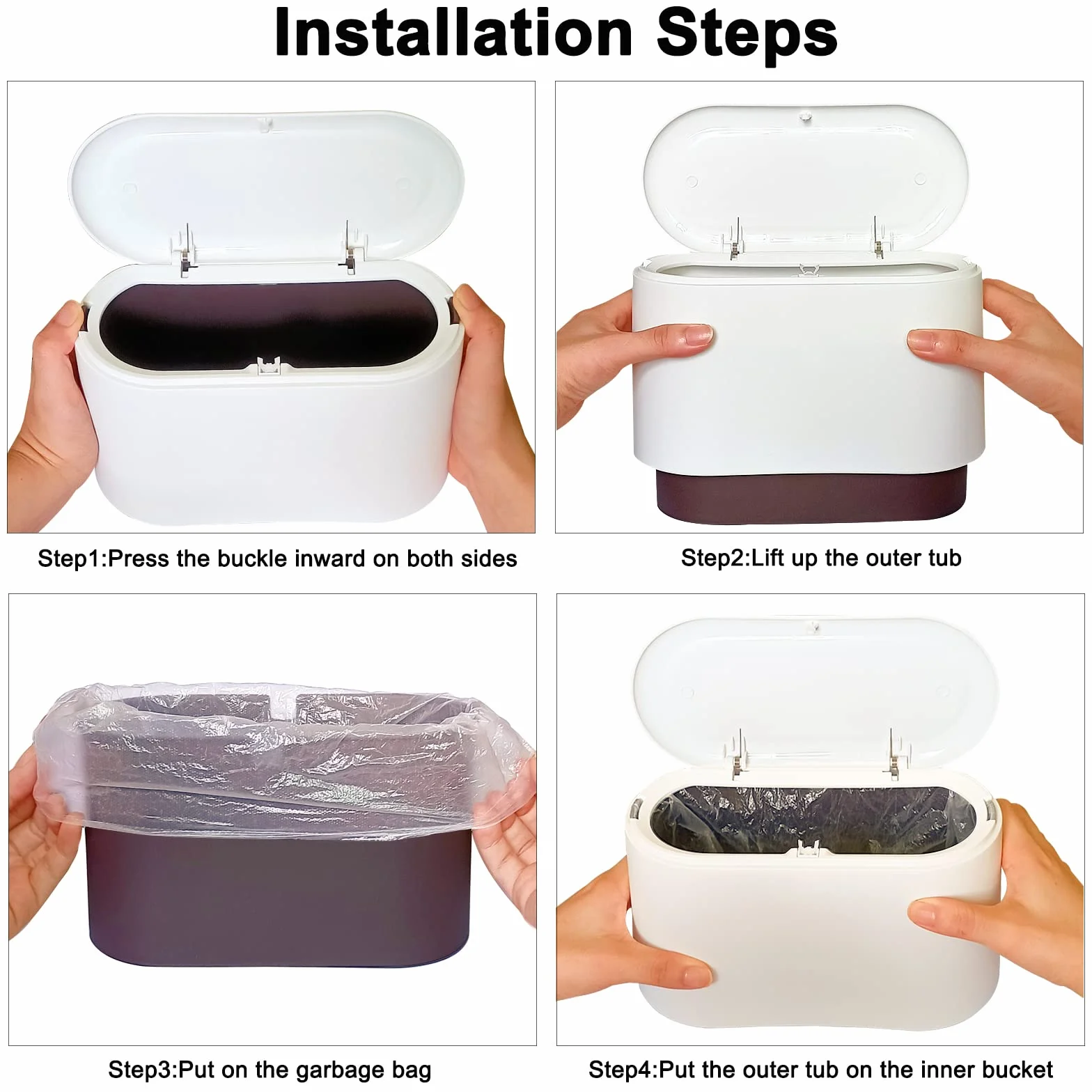 Installation Steps

Step1:Press the buckle inward on both sides

Step2:Lift up the outer tub

Step3:Put on the garbage bag

Step4:Put the outer tub on the inner bucket