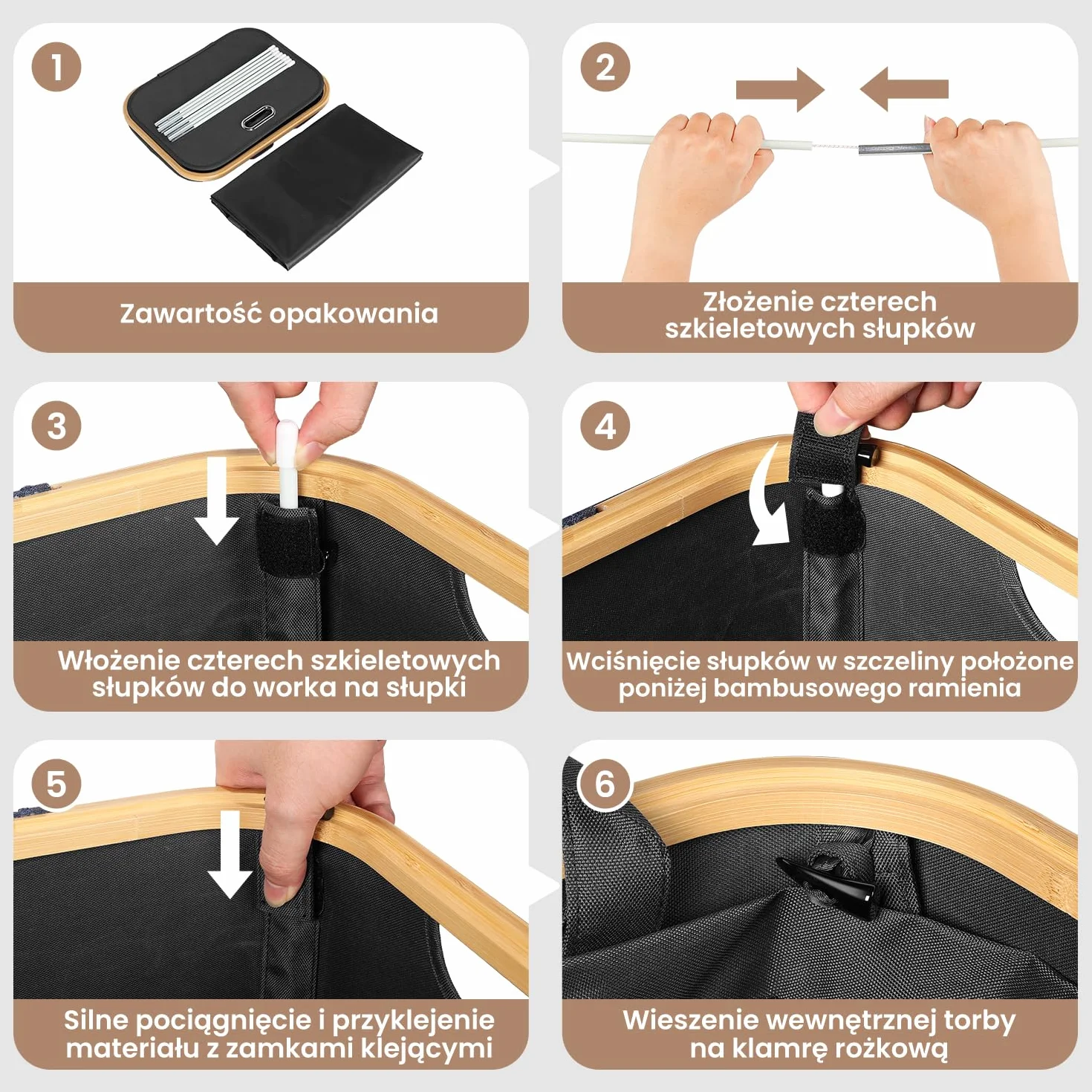 1

Zawartość opakowania

2

Złożenie czterech szkieletowych słupków

3

Włożenie czterech szkieletowych słupków do worka na słupki

4

Wciśnięcie słupków w szczeliny położone poniżej bambusowego ramienia

5

Silne pociągnięcie i przyklejenie materiału z zamkami klejącymi

6

Wieszenie wewnętrznej torby na klamrę rożkową