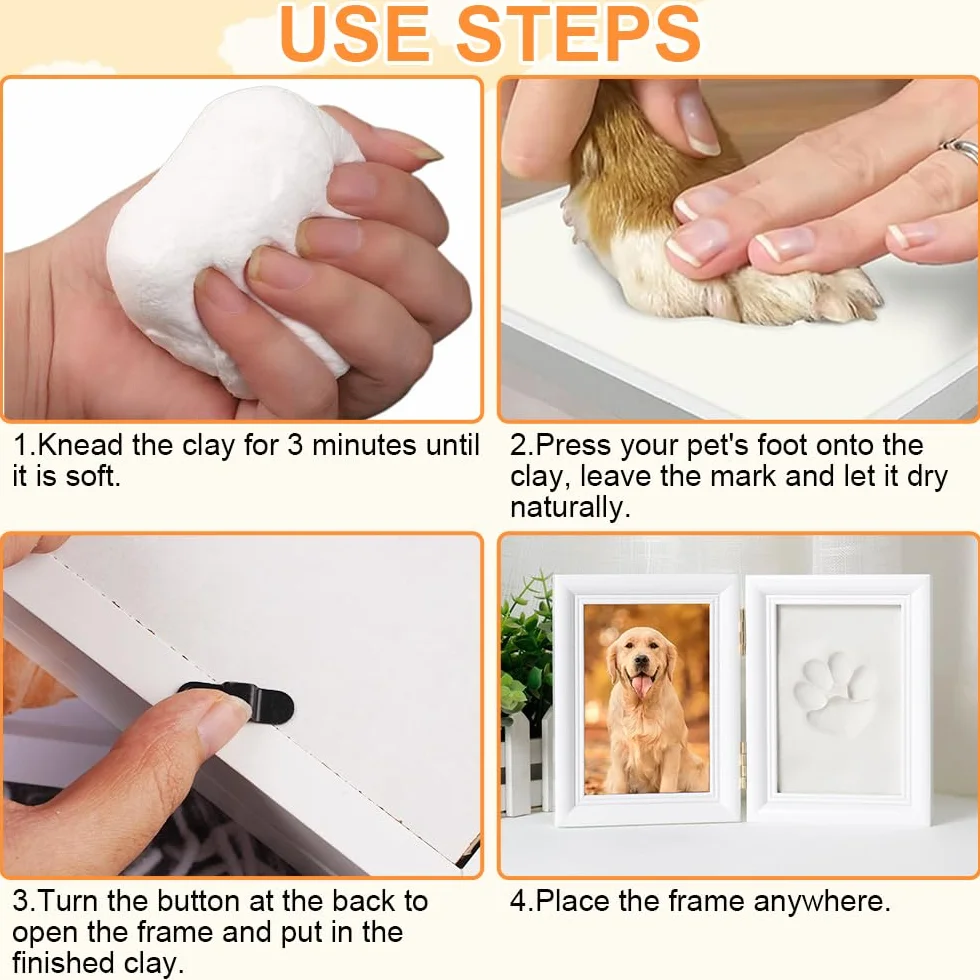 USE STEPS

1.Knead the clay for 3 minutes until it is soft.

2.Press your pet's foot onto the clay, leave the mark and let it dry naturally.

3.Turn the button at the back to open the frame and put in the finished clay.

4.Place the frame anywhere.