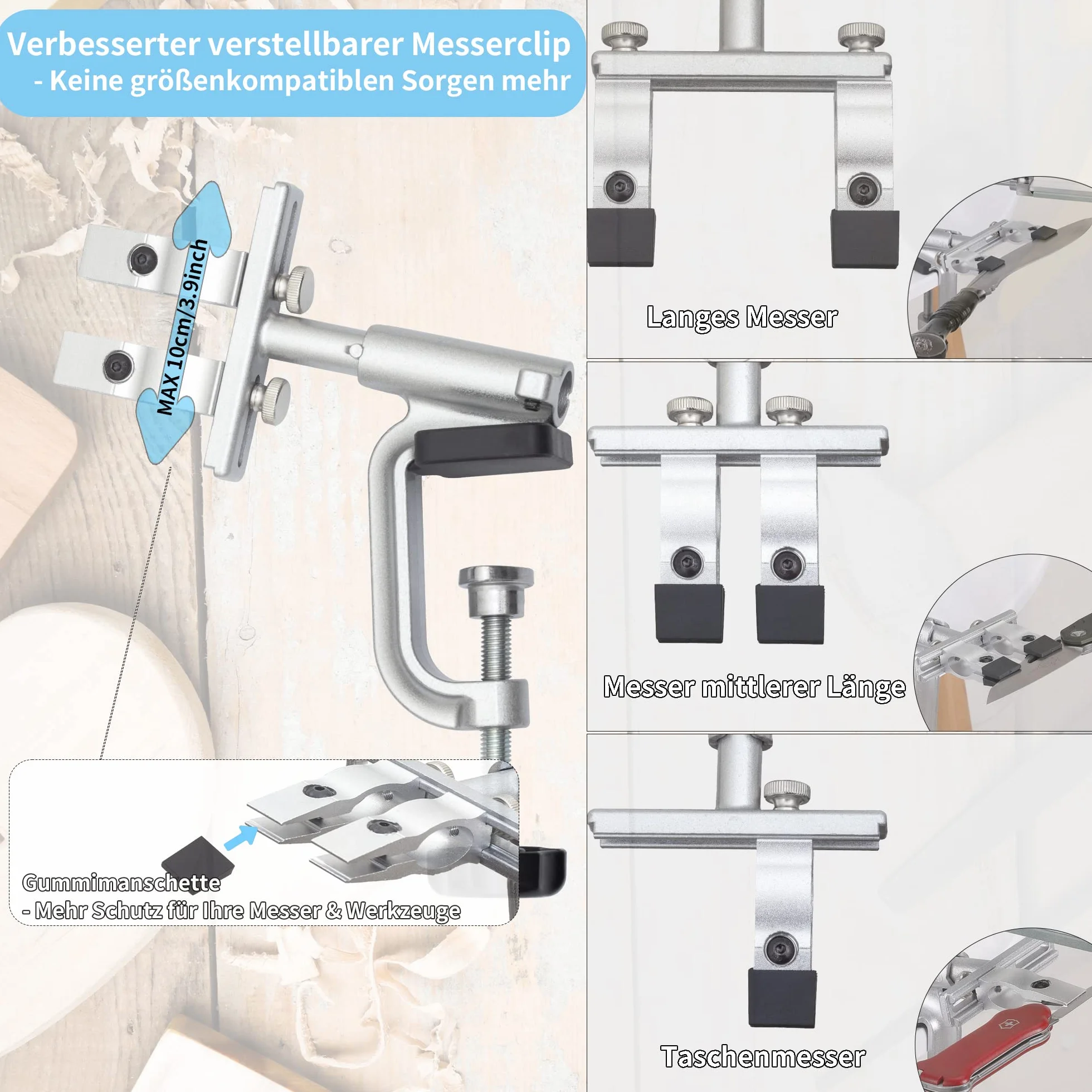 Verbesserter verstellbarer Messerclip
- Keine größenkompatiblen Sorgen mehr

MAX 10cm/3.9inch

Gummimanschette
- Mehr Schutz für Ihre Messer & Werkzeuge

Langes Messer

Messer mittlerer Länge

Taschenmesser