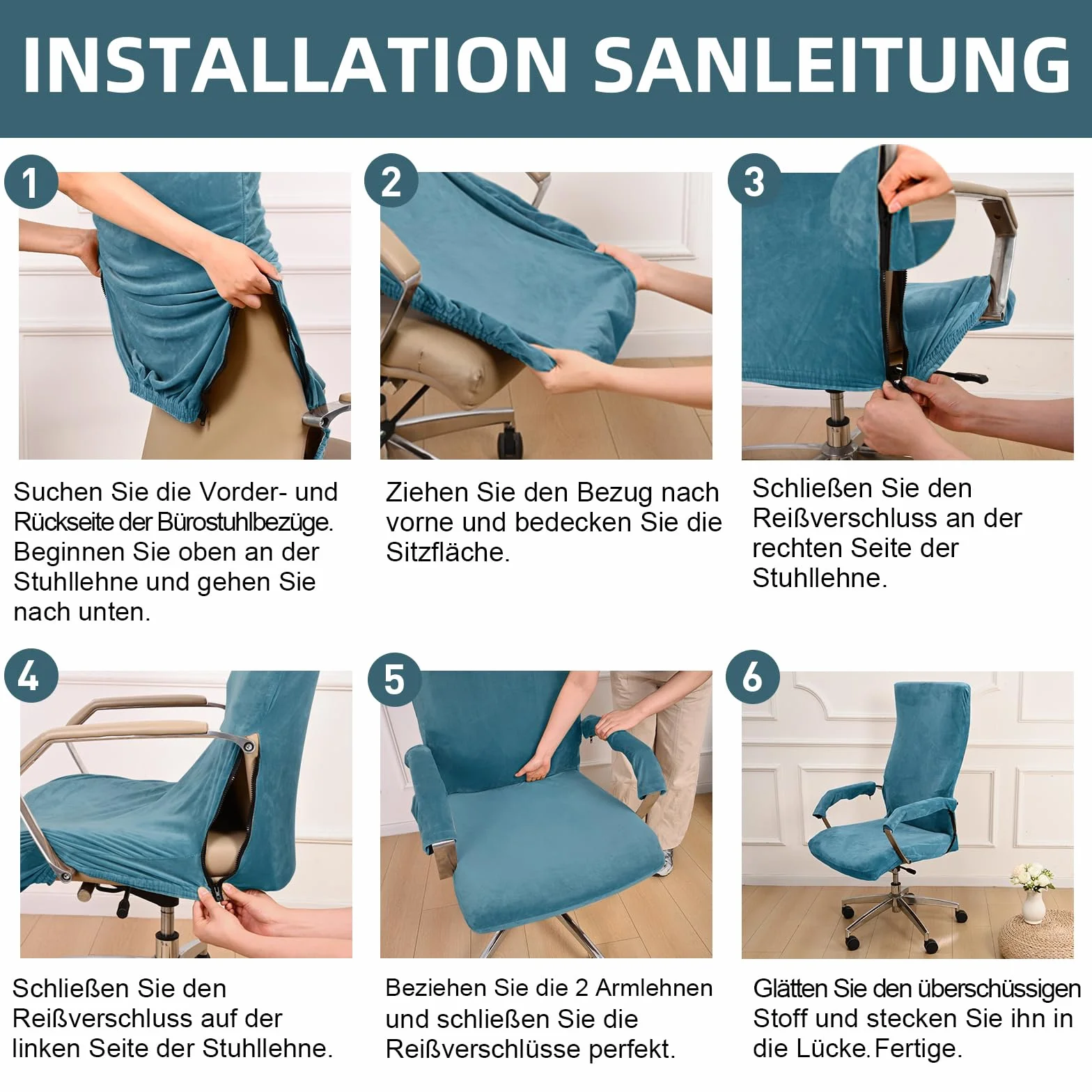 INSTALLATION SANLEITUNG

1

Suchen Sie die Vorder- und Rückseite der Bürostuhlbezüge. Beginnen Sie oben an der Stuhllehne und gehen Sie nach unten.

2

Ziehen Sie den Bezug nach vorne und bedecken Sie die Sitzfläche.

3

Schließen Sie den Reißverschluss an der rechten Seite der Stuhllehne.

4

Schließen Sie den Reißverschluss auf der linken Seite der Stuhllehne.

5

Beziehen Sie die 2 Armlehnen und schließen Sie die Reißverschlüsse perfekt.

6

Glätten Sie den überschüssigen Stoff und stecken Sie ihn in die Lücke. Fertige.