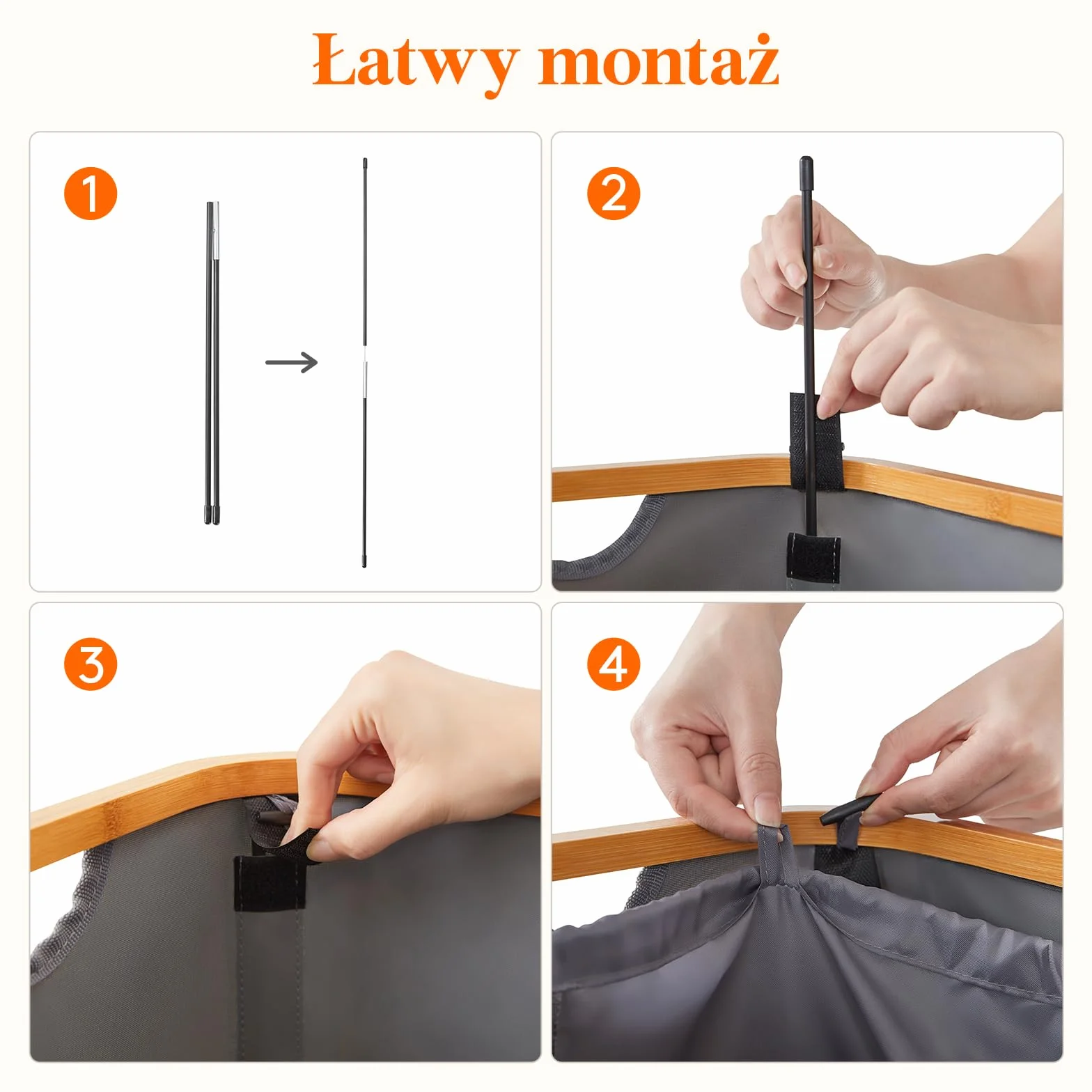 Łatwy montaż

1

2

3

4