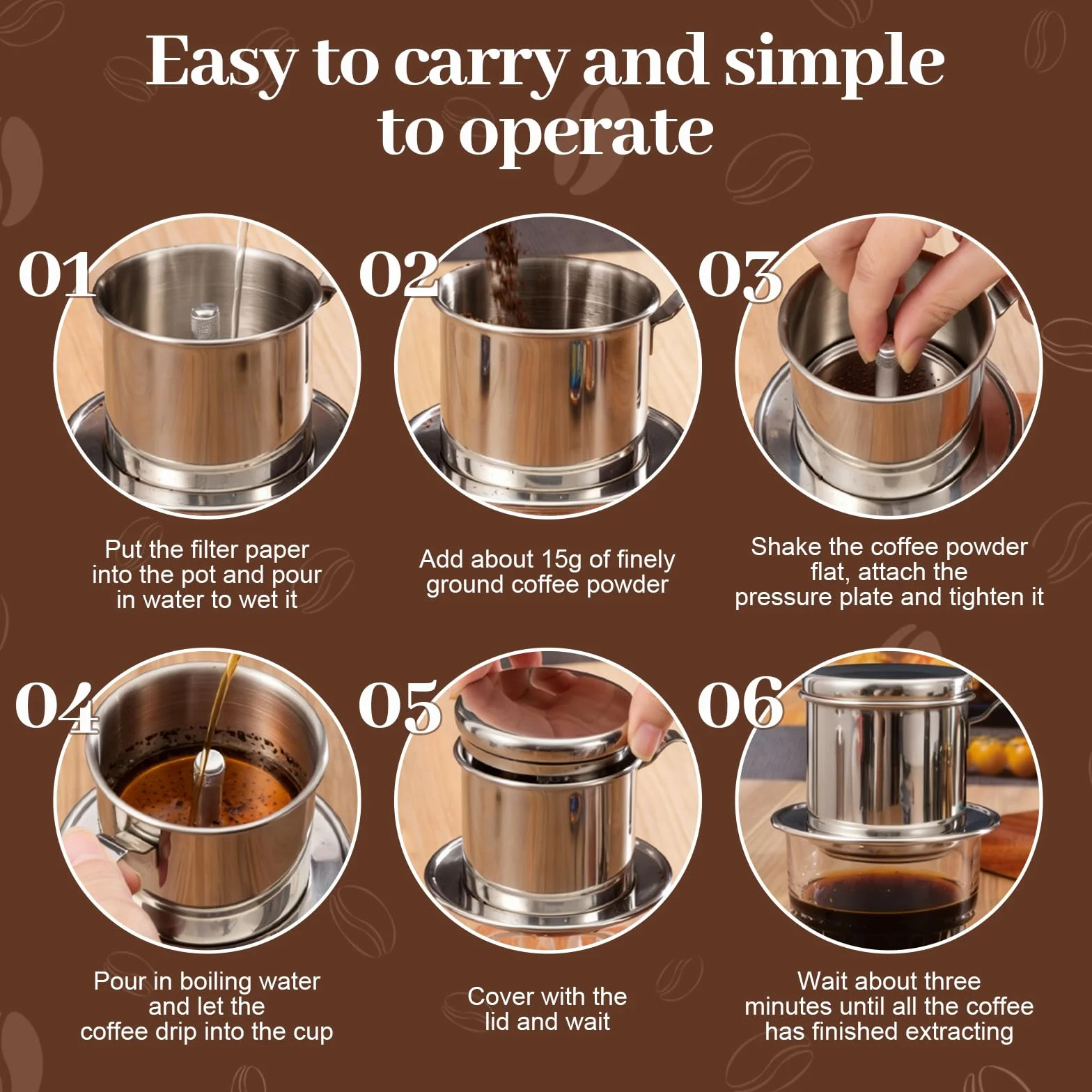 Easy to carry and simple to operate

01

Put the filter paper into the pot and pour in water to wet it

02

Add about 15g of finely ground coffee powder

03

Shake the coffee powder flat, attach the pressure plate and tighten it

04

Pour in boiling water and let the coffee drip into the cup

05

Cover with the lid and wait

06

Wait about three minutes until all the coffee has finished extracting