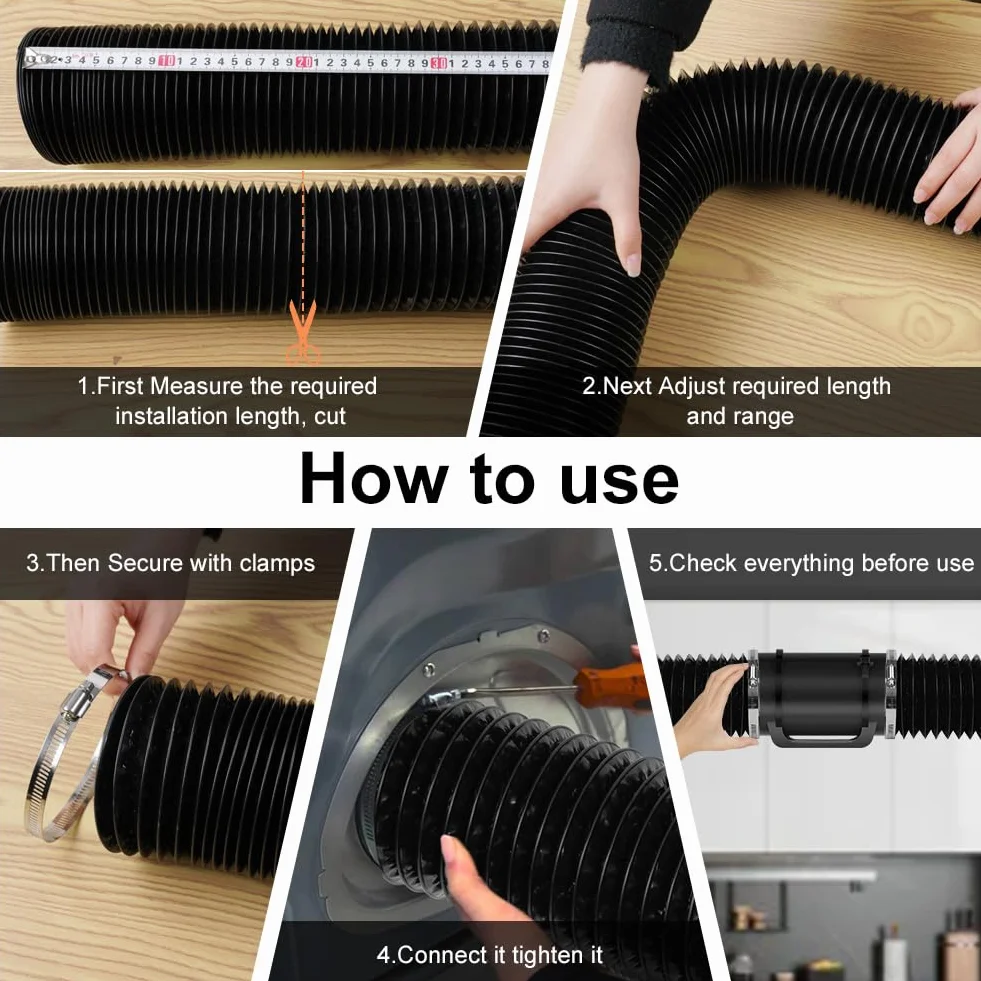 1.First Measure the required installation length, cut

2.Next Adjust required length and range

How to use

3.Then Secure with clamps

5.Check everything before use

4.Connect it tighten it