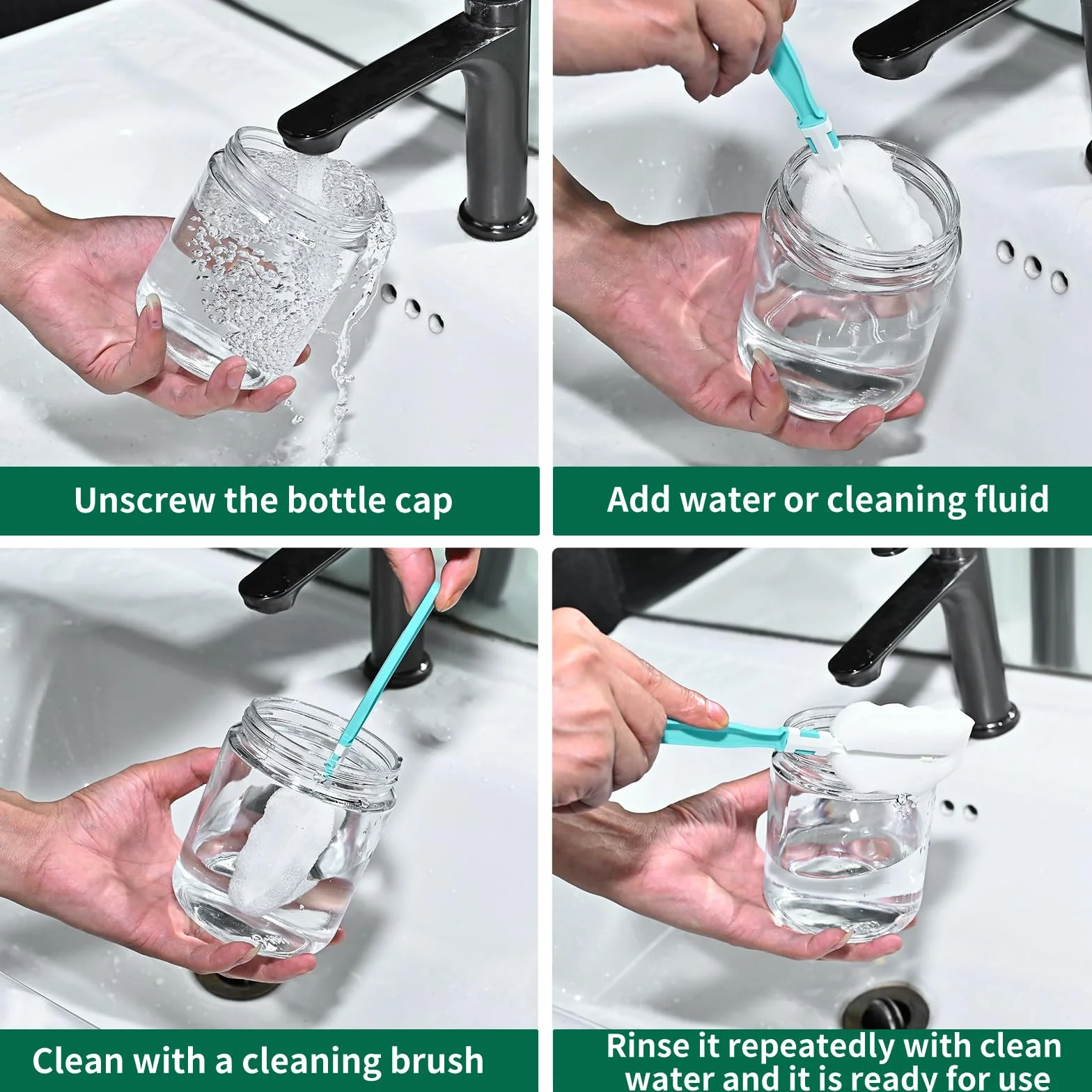 Unscrew the bottle cap

Add water or cleaning fluid

Clean with a cleaning brush

Rinse it repeatedly with clean water and it is ready for use