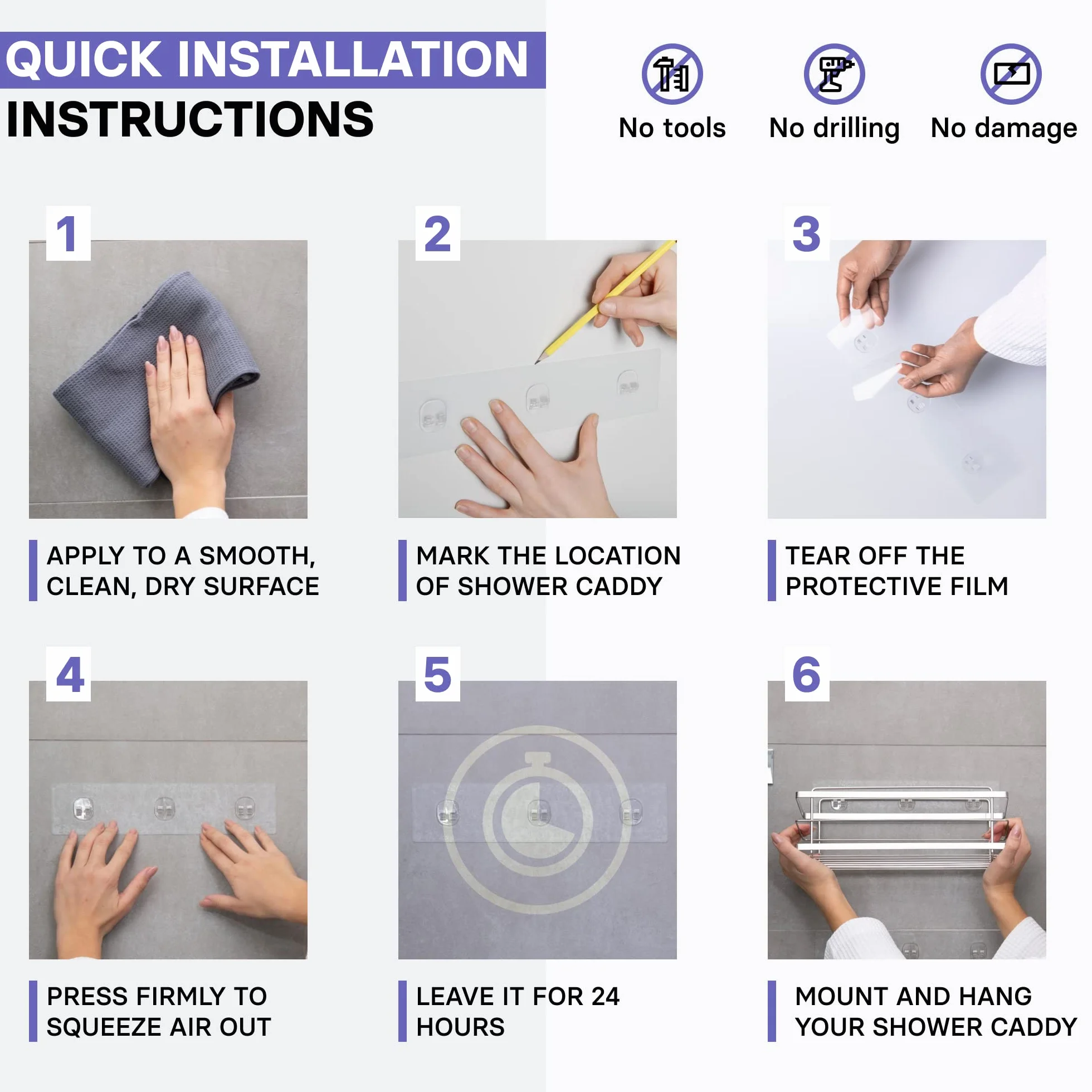 QUICK INSTALLATION
INSTRUCTIONS

No tools

No drilling

No damage

1

APPLY TO A SMOOTH, CLEAN, DRY SURFACE

2

MARK THE LOCATION OF SHOWER CADDY

3

TEAR OFF THE PROTECTIVE FILM

4

PRESS FIRMLY TO SQUEEZE AIR OUT

5

LEAVE IT FOR 24 HOURS

6

MOUNT AND HANG YOUR SHOWER CADDY