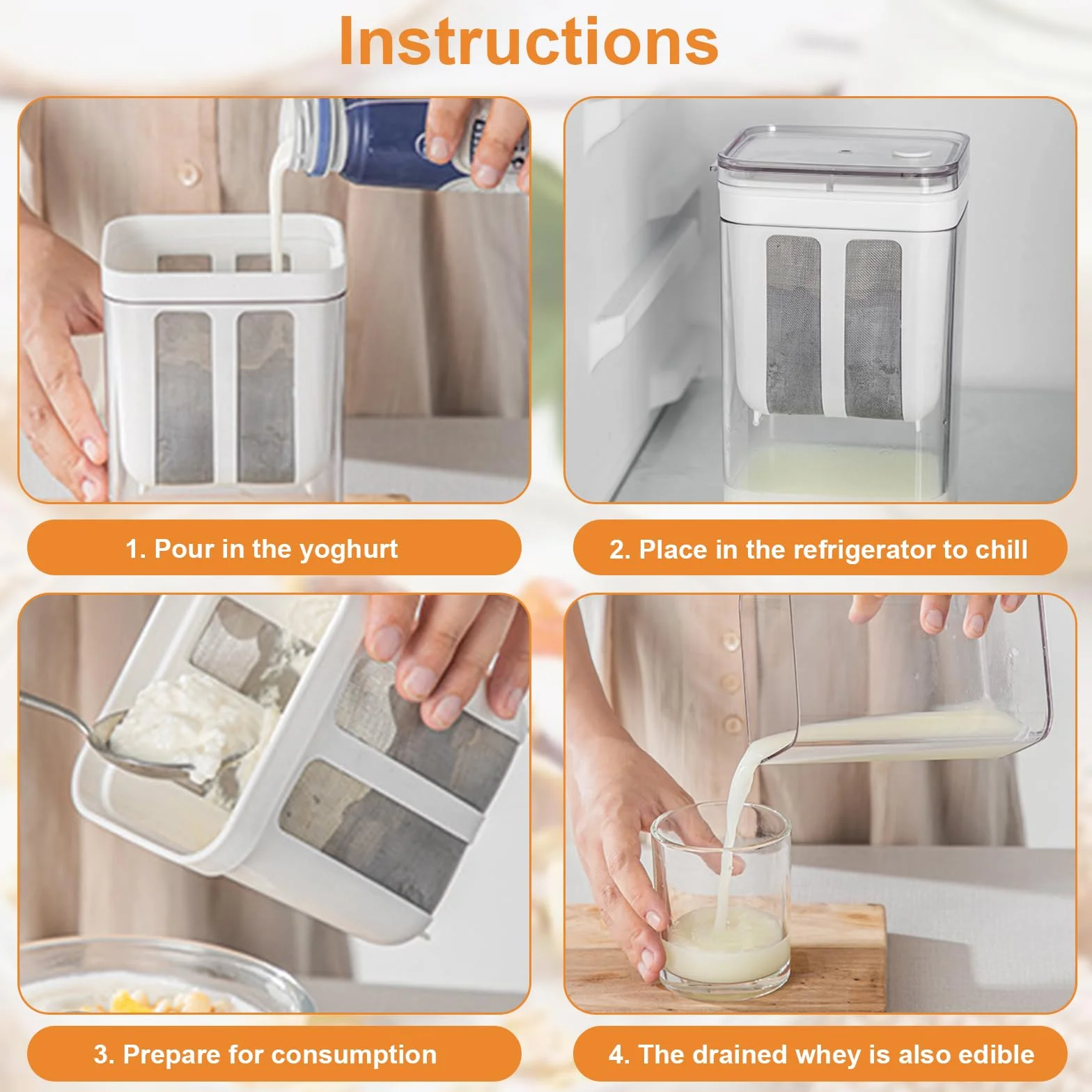 Instructions

1. Pour in the yoghurt

2. Place in the refrigerator to chill

3. Prepare for consumption

4. The drained whey is also edible