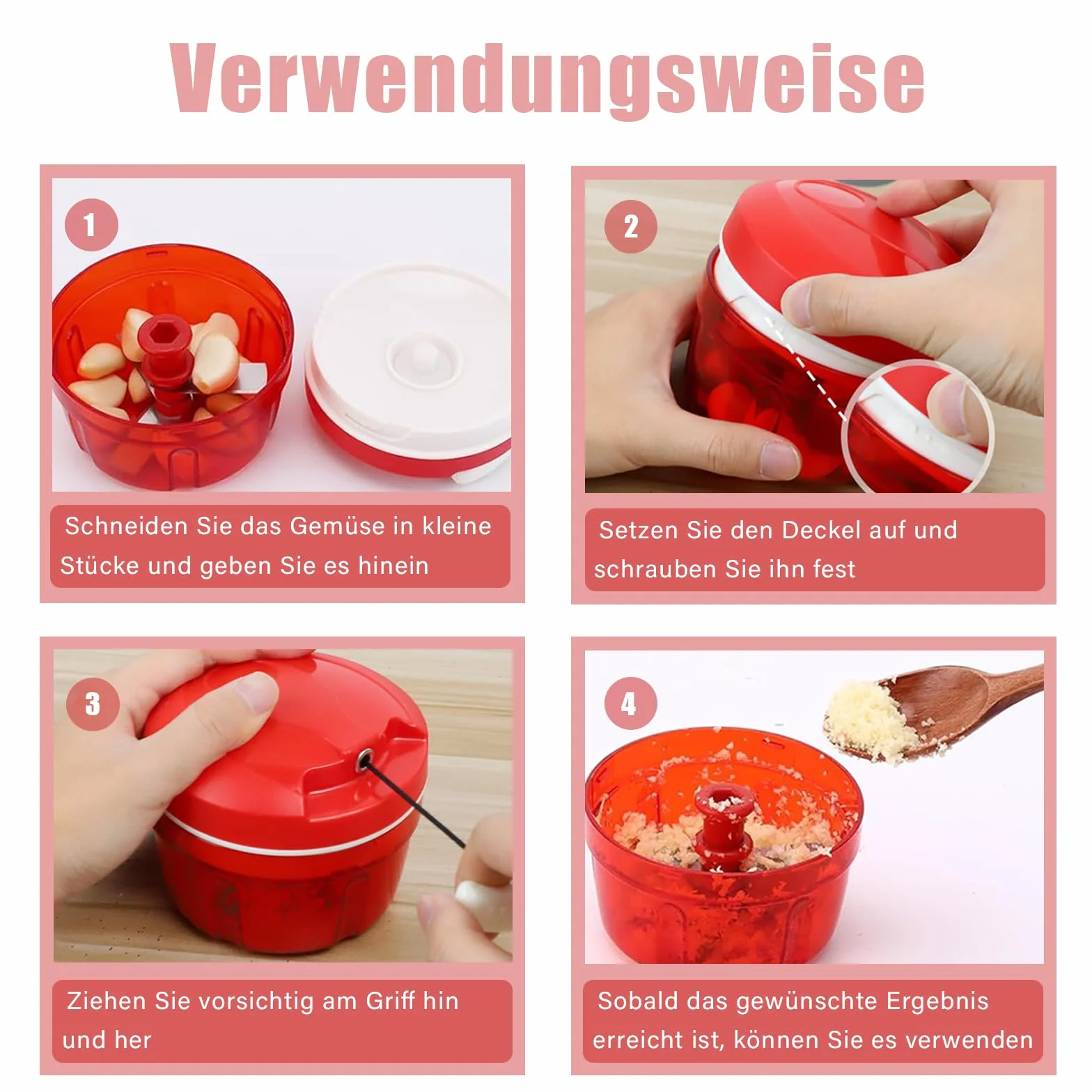 Verwendungsweise

1

Schneiden Sie das Gemüse in kleine Stücke und geben Sie es hinein

2

Setzen Sie den Deckel auf und schrauben Sie ihn fest

3

Ziehen Sie vorsichtig am Griff hin und her

4

Sobald das gewünschte Ergebnis erreicht ist, können Sie es verwenden