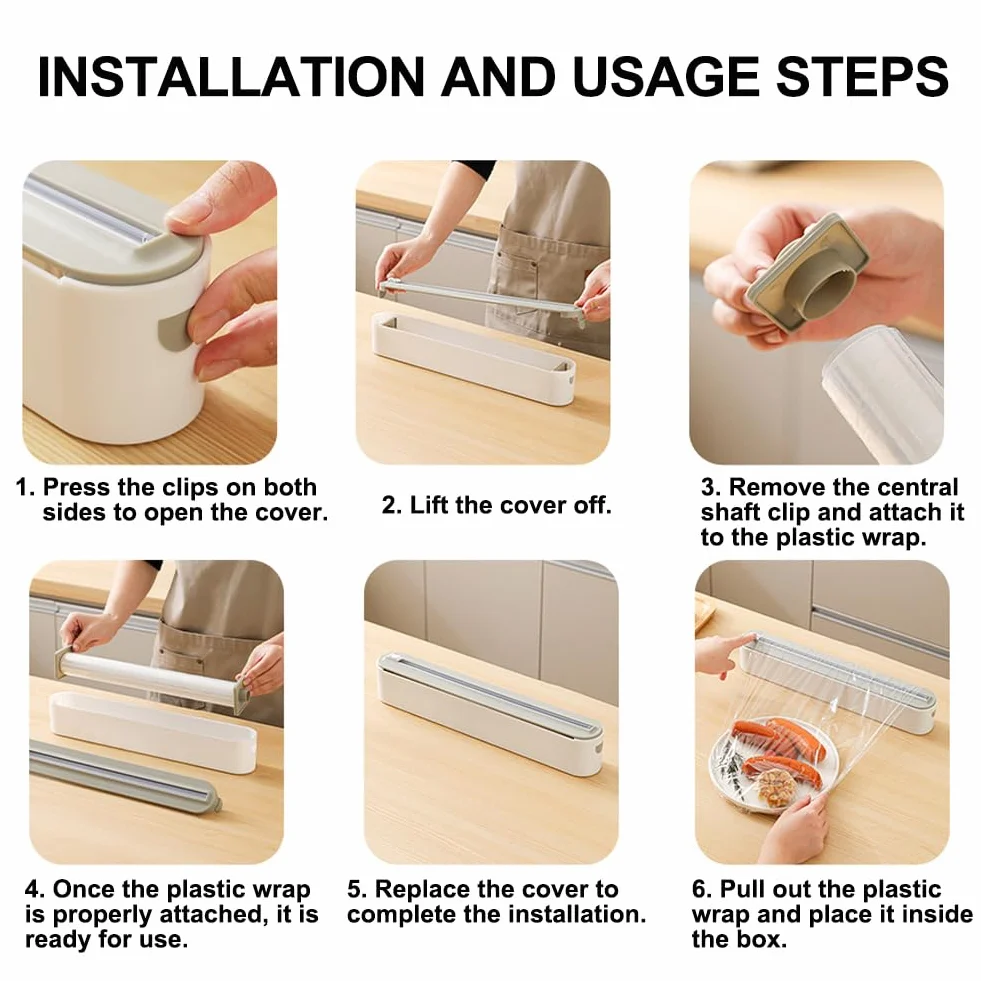 INSTALLATION AND USAGE STEPS

1. Press the clips on both sides to open the cover.

2. Lift the cover off.

3. Remove the central shaft clip and attach it to the plastic wrap.

4. Once the plastic wrap is properly attached, it is ready for use.

5. Replace the cover to complete the installation.

6. Pull out the plastic wrap and place it inside the box.