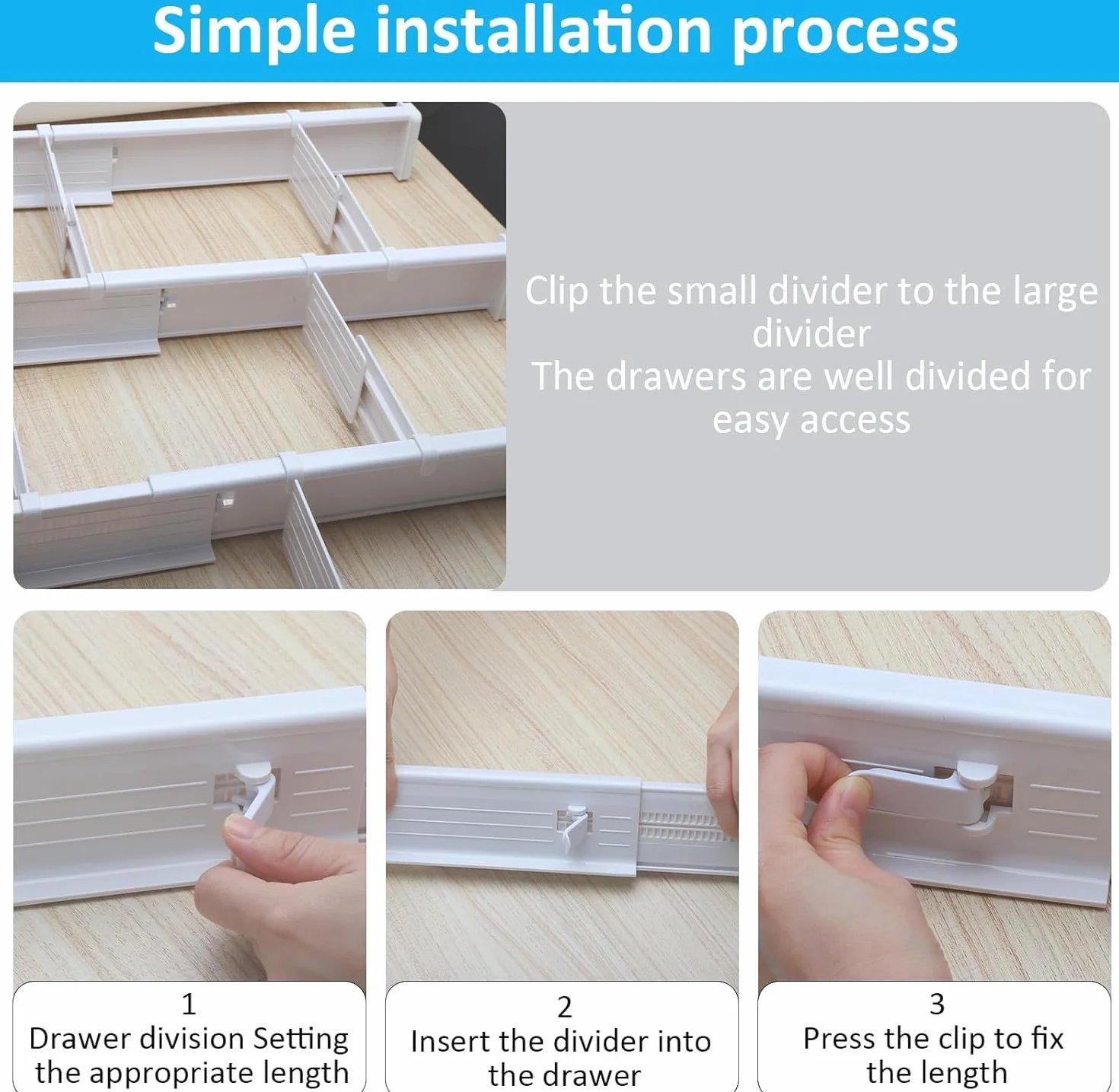 Simple installation process

Clip the small divider to the large divider
The drawers are well divided for easy access

1
Drawer division Setting the appropriate length

2
Insert the divider into the drawer

3
Press the clip to fix the length