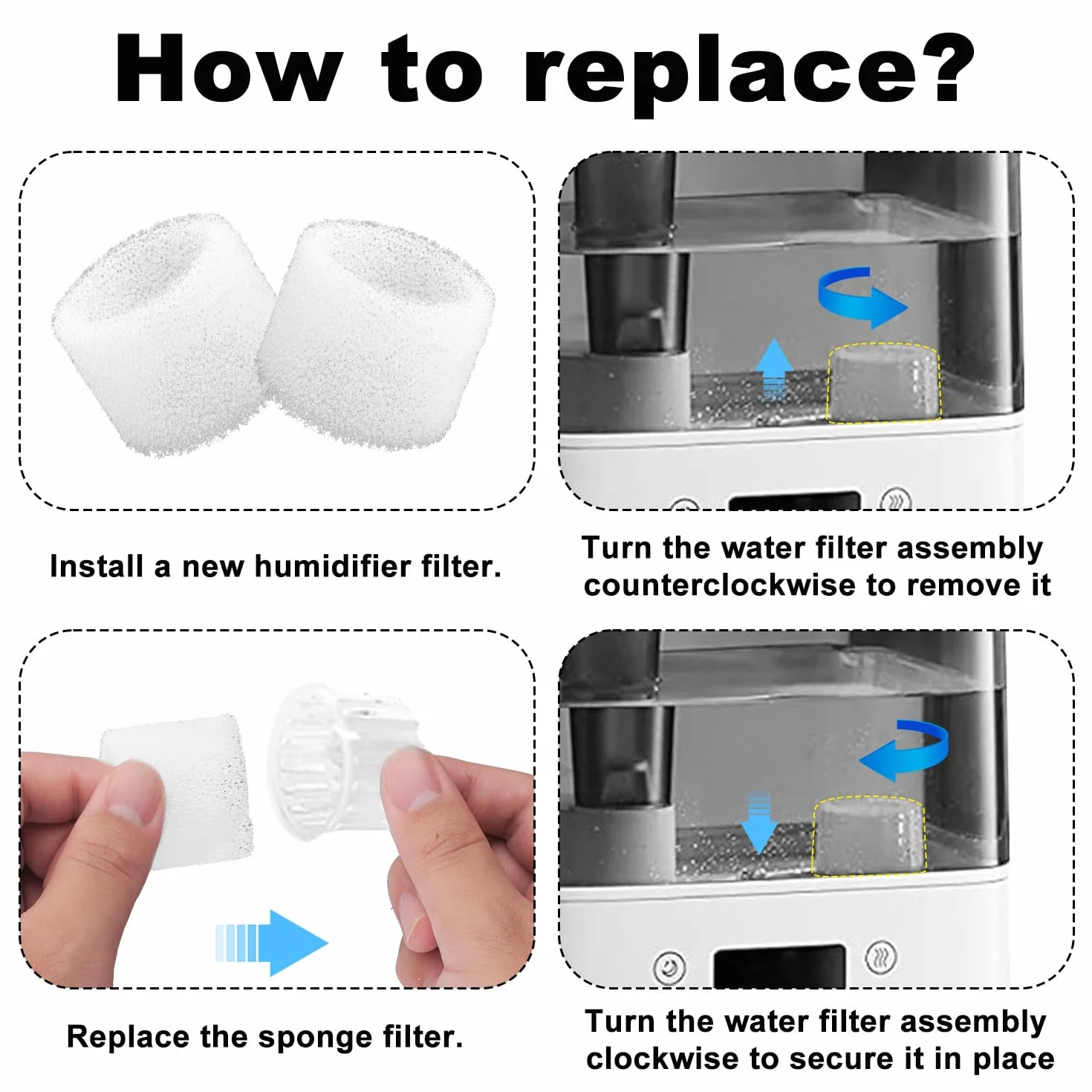 How to replace?

Install a new humidifier filter.

Turn the water filter assembly counterclockwise to remove it

Replace the sponge filter.

Turn the water filter assembly clockwise to secure it in place