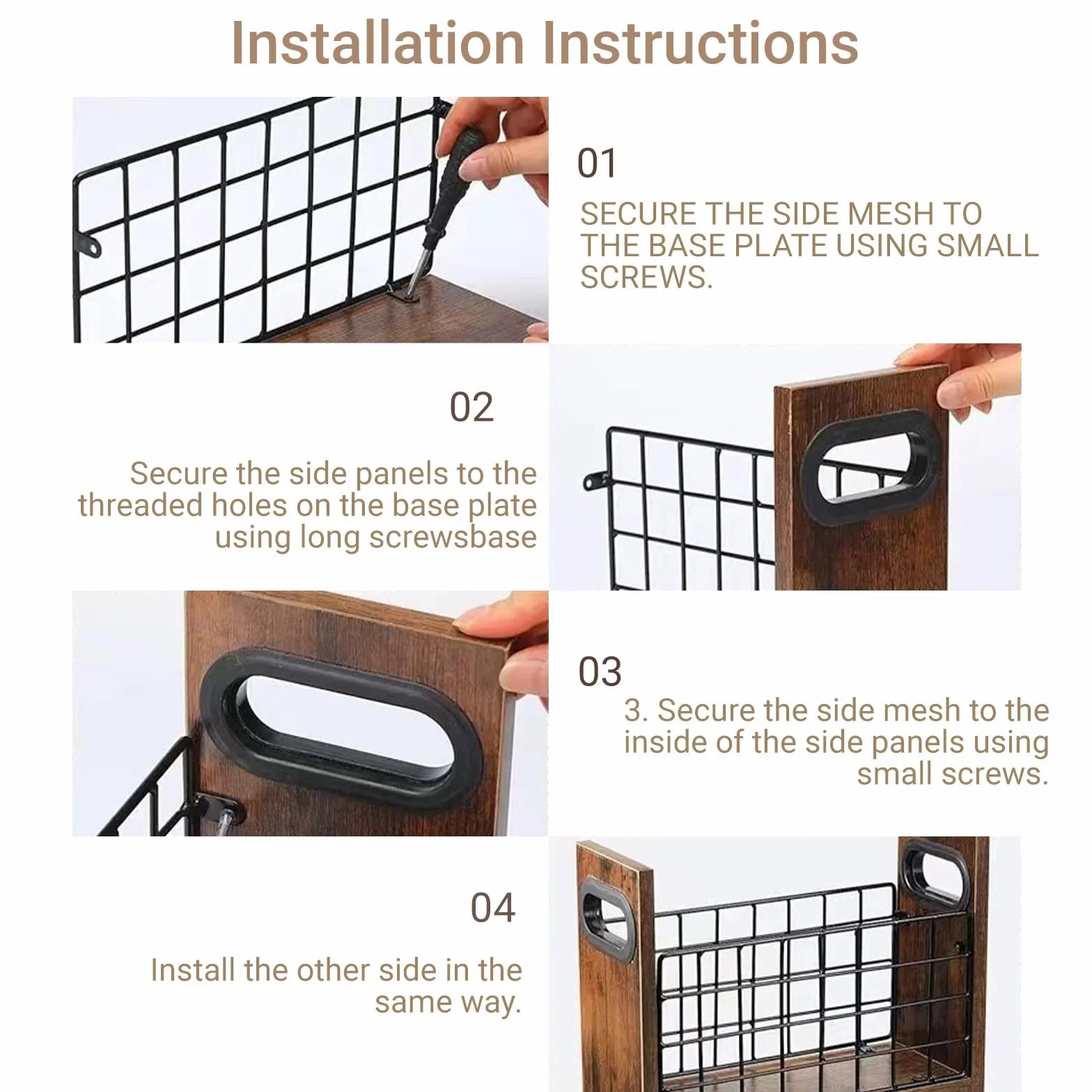 Installation Instructions

01

SECURE THE SIDE MESH TO THE BASE PLATE USING SMALL SCREWS.

02

Secure the side panels to the threaded holes on the base plate using long screwsbase

03

3. Secure the side mesh to the inside of the side panels using small screws.

04

Install the other side in the same way.