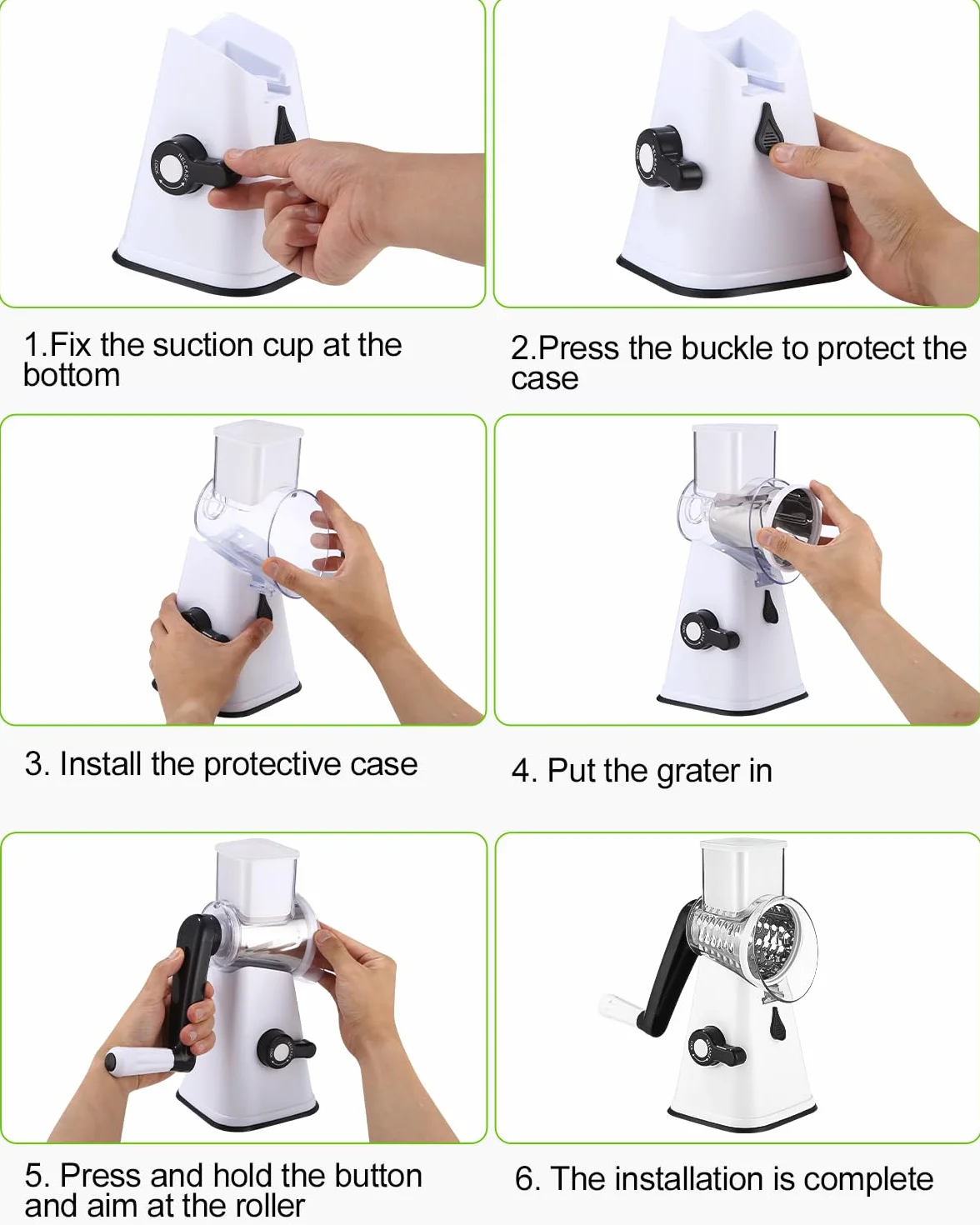 1.Fix the suction cup at the bottom

2.Press the buckle to protect the case

3. Install the protective case

4. Put the grater in

5. Press and hold the button and aim at the roller

6. The installation is complete