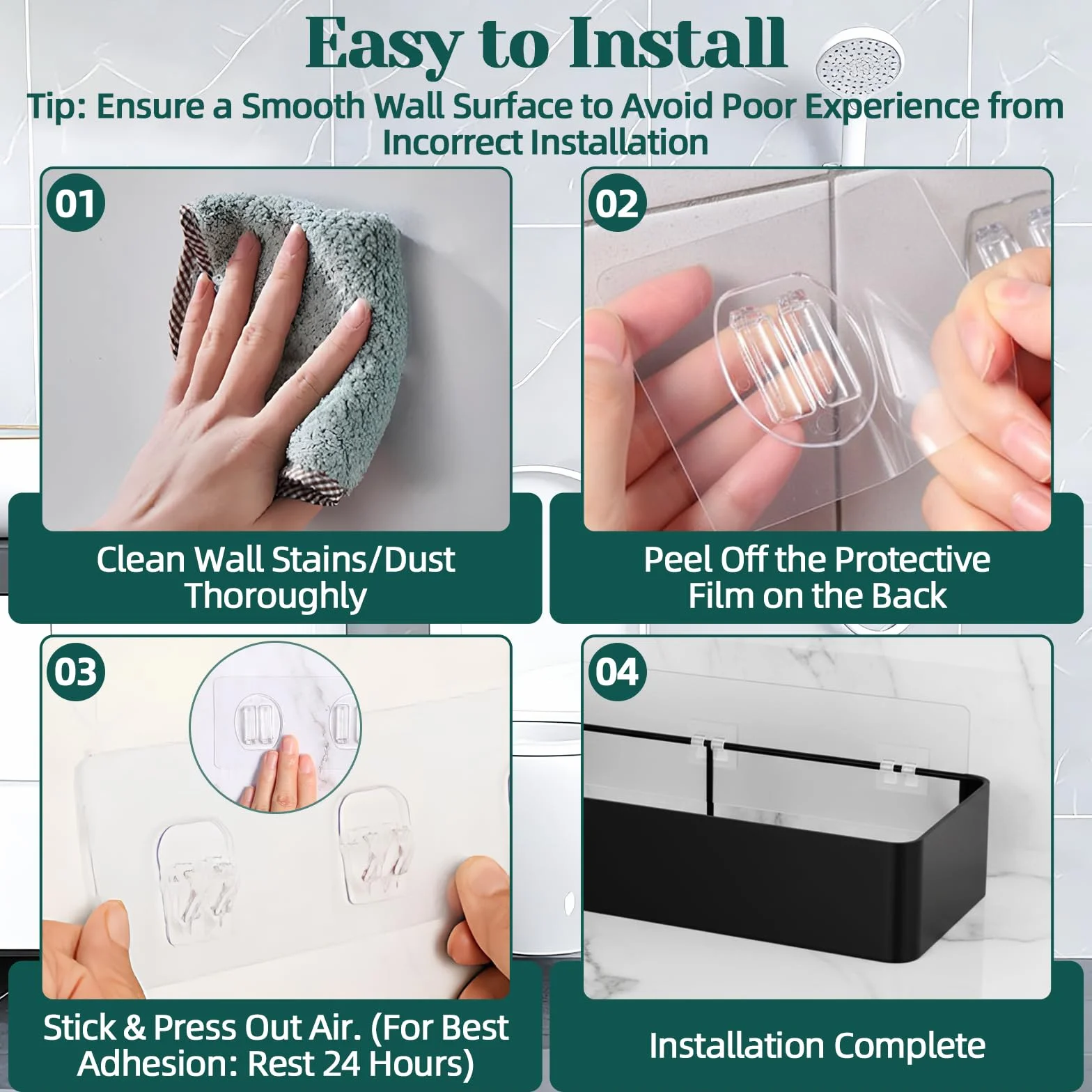 Easy to Install

Tip: Ensure a Smooth Wall Surface to Avoid Poor Experience from Incorrect Installation

01

Clean Wall Stains/Dust Thoroughly

02

Peel Off the Protective Film on the Back

03

Stick & Press Out Air. (For Best Adhesion: Rest 24 Hours)

04

Installation Complete