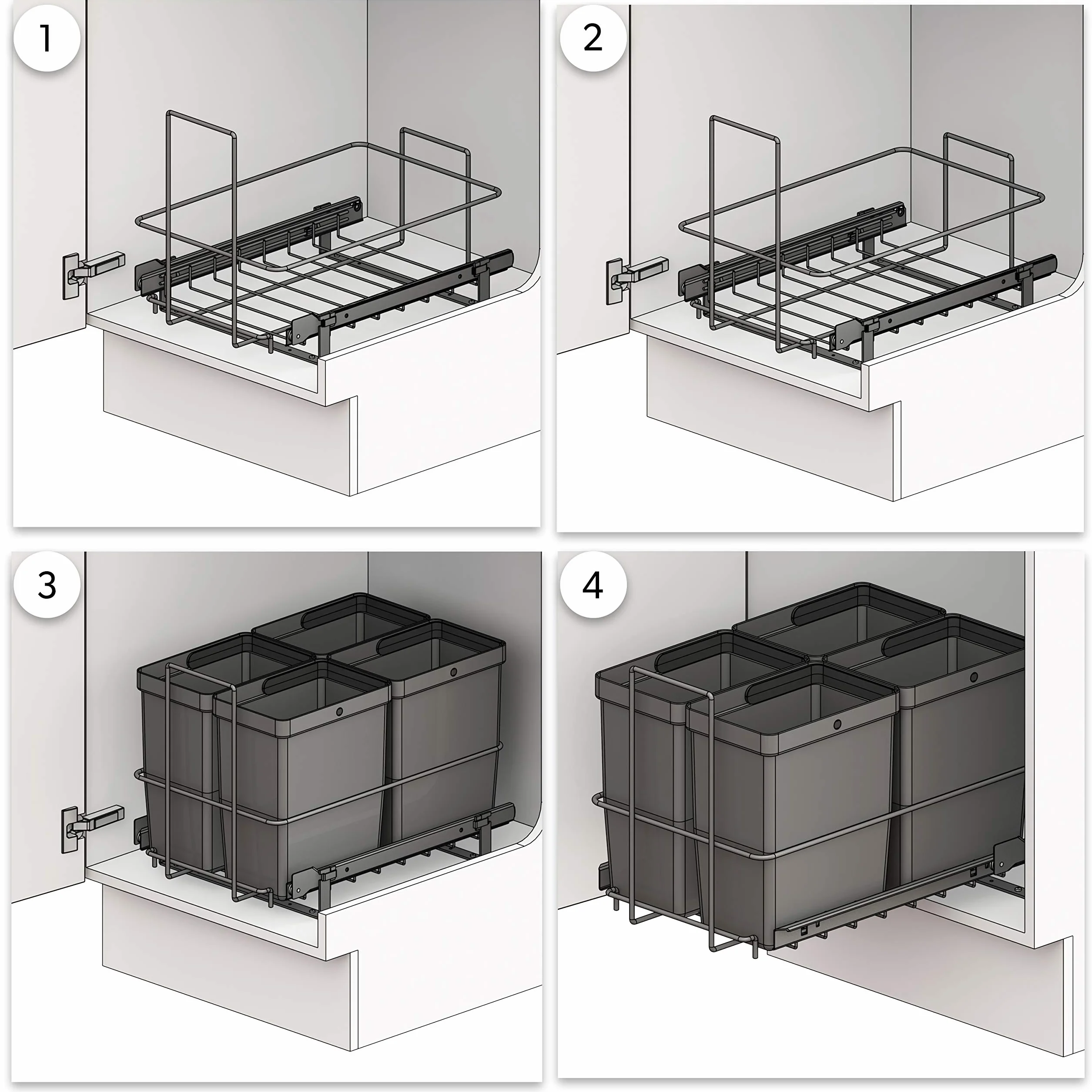 1

2

3

4