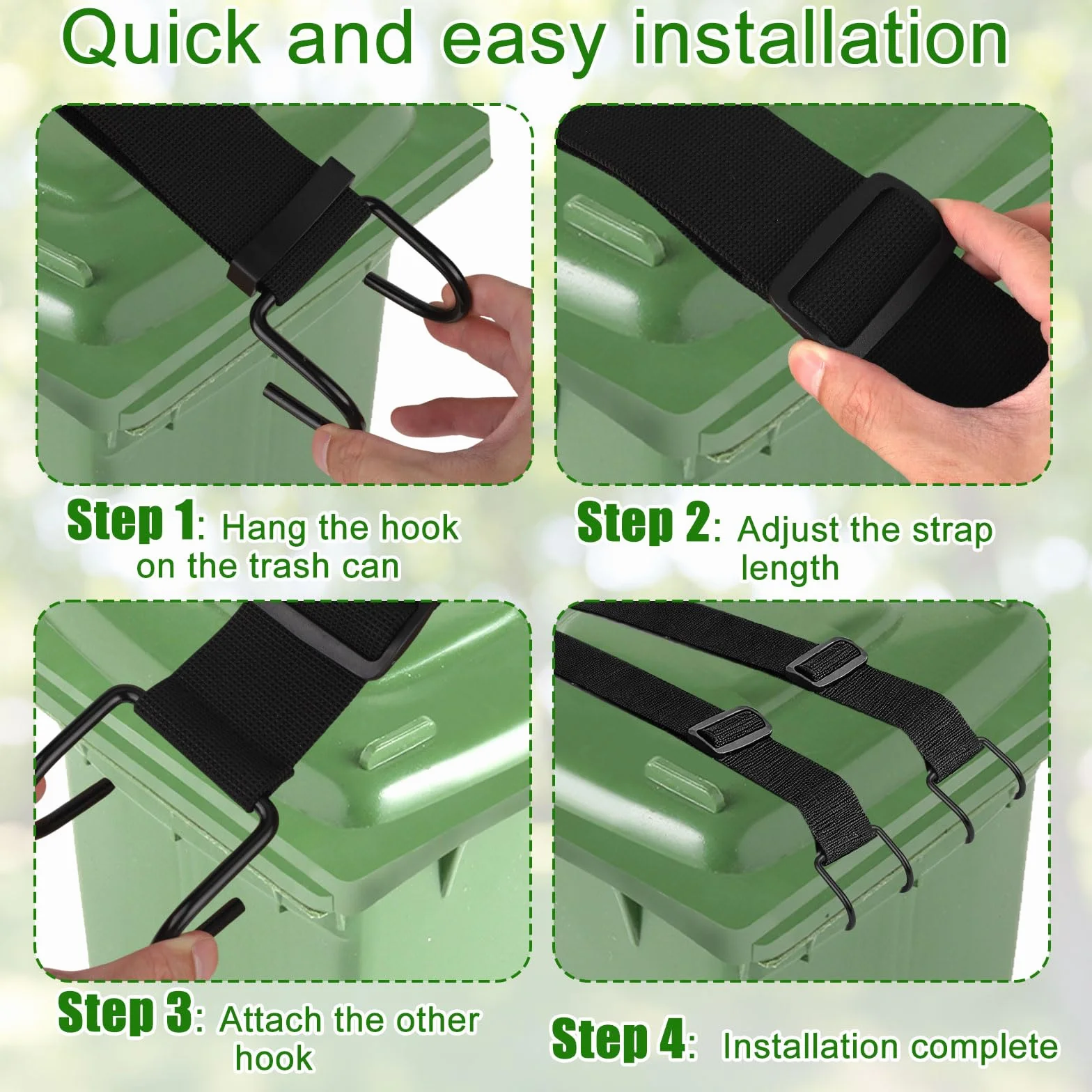 Quick and easy installation

Step 1: Hang the hook on the trash can

Step 2: Adjust the strap length

Step 3: Attach the other hook

Step 4: Installation complete