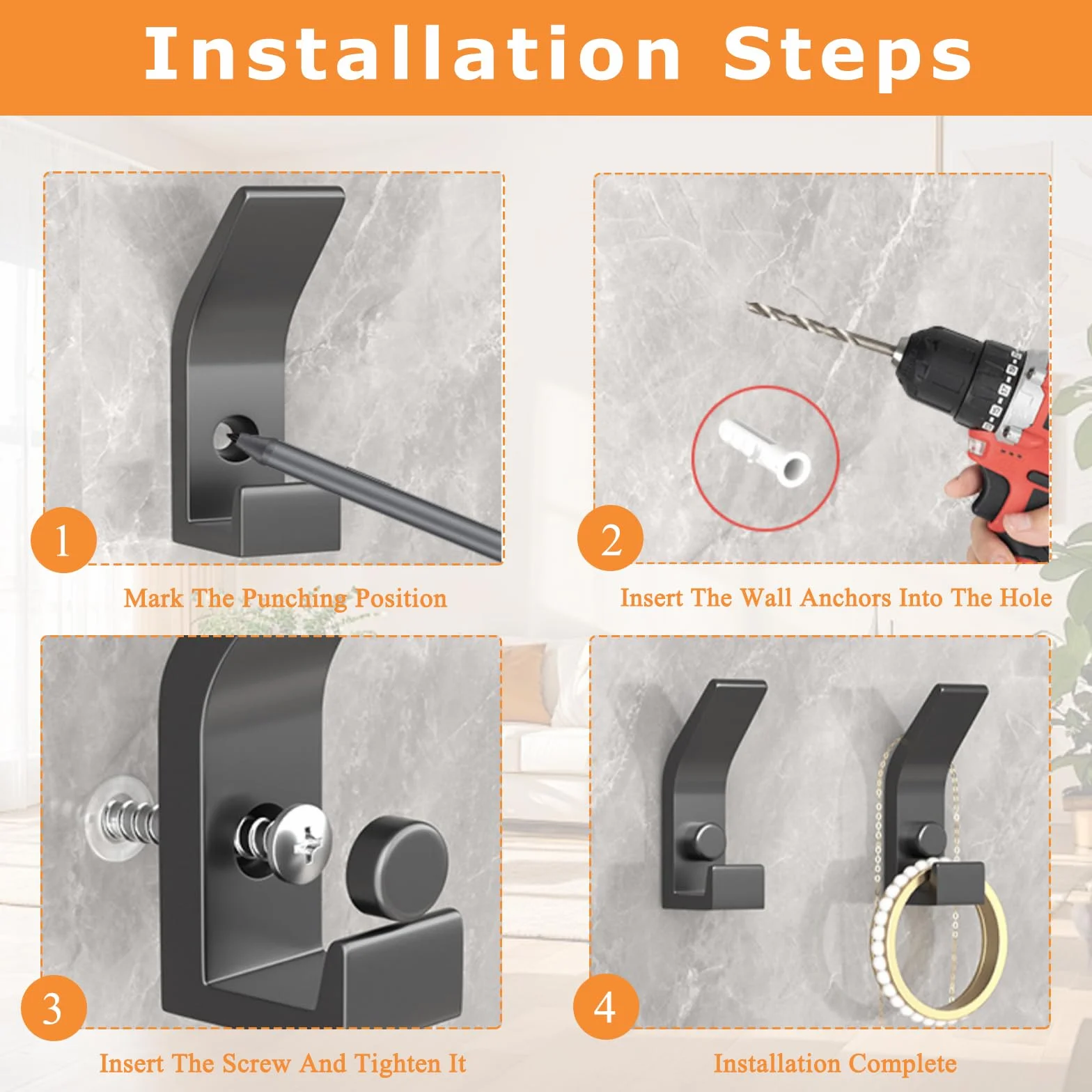 Installation Steps

1

Mark The Punching Position

2

Insert The Wall Anchors Into The Hole

3

Insert The Screw And Tighten It

4

Installation Complete