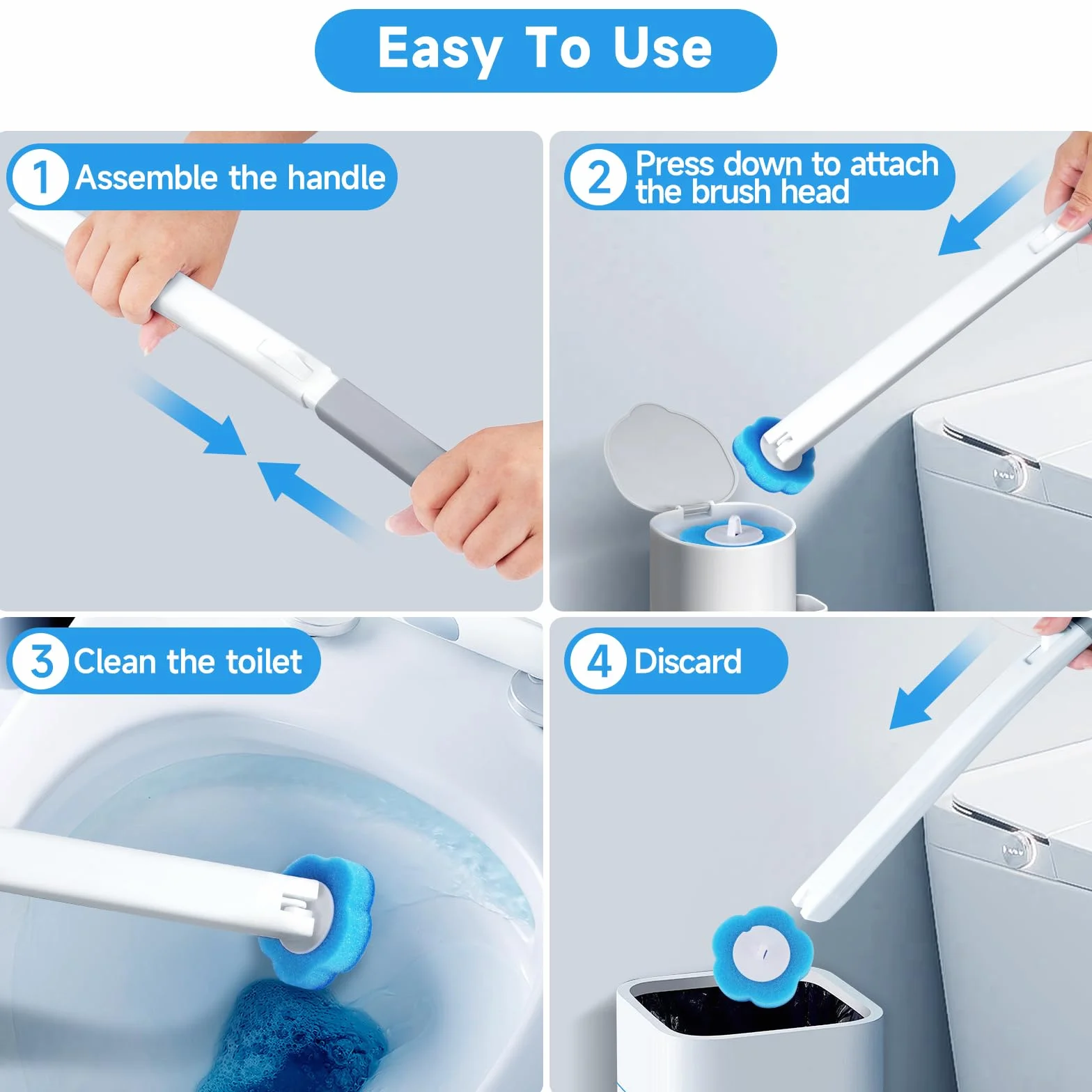 Easy To Use

1 Assemble the handle

2 Press down to attach the brush head

3 Clean the toilet

4 Discard