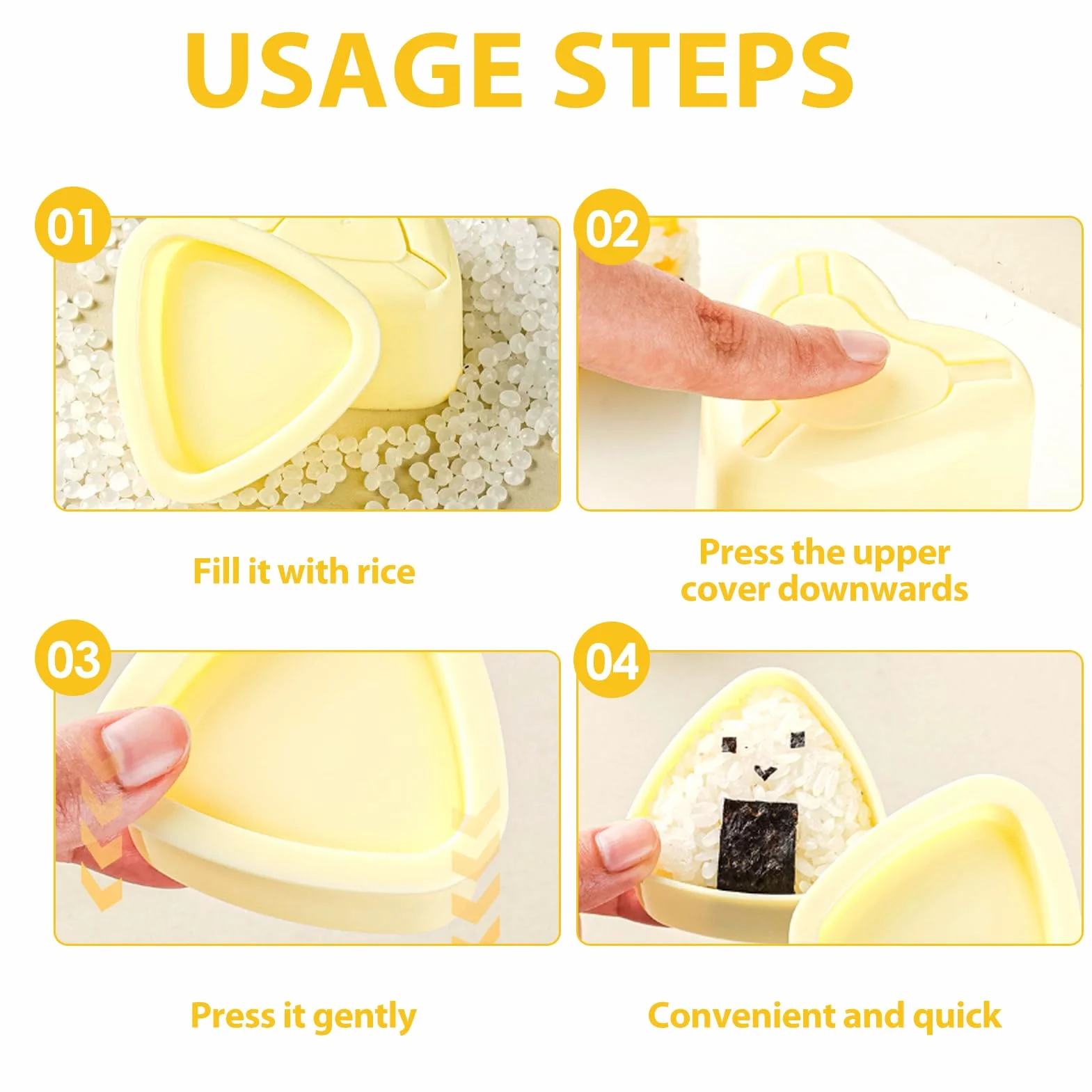 USAGE STEPS

01

Fill it with rice

02

Press the upper cover downwards

03

Press it gently

04

Convenient and quick