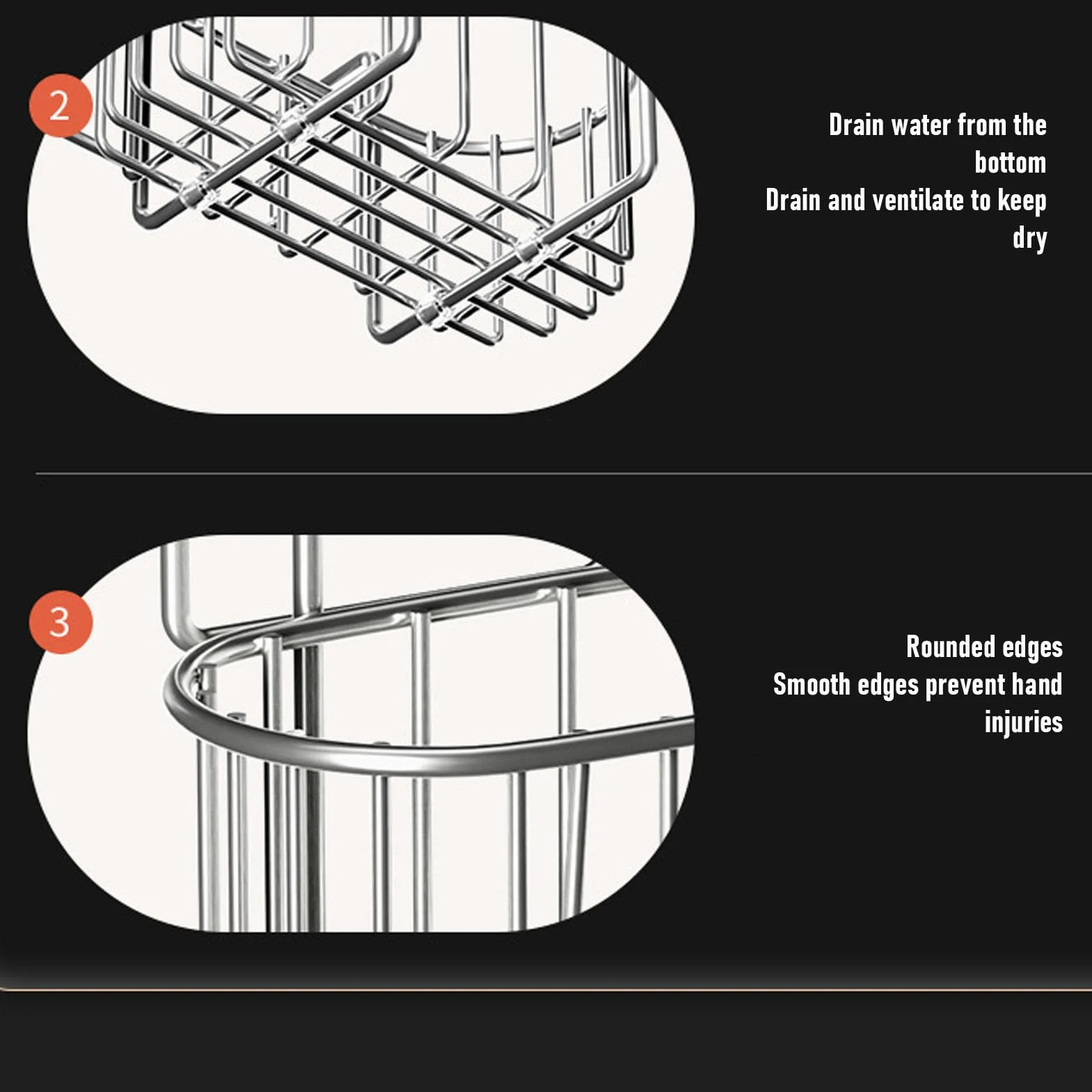 2

Drain water from the bottom
Drain and ventilate to keep dry

3

Rounded edges
Smooth edges prevent hand injuries