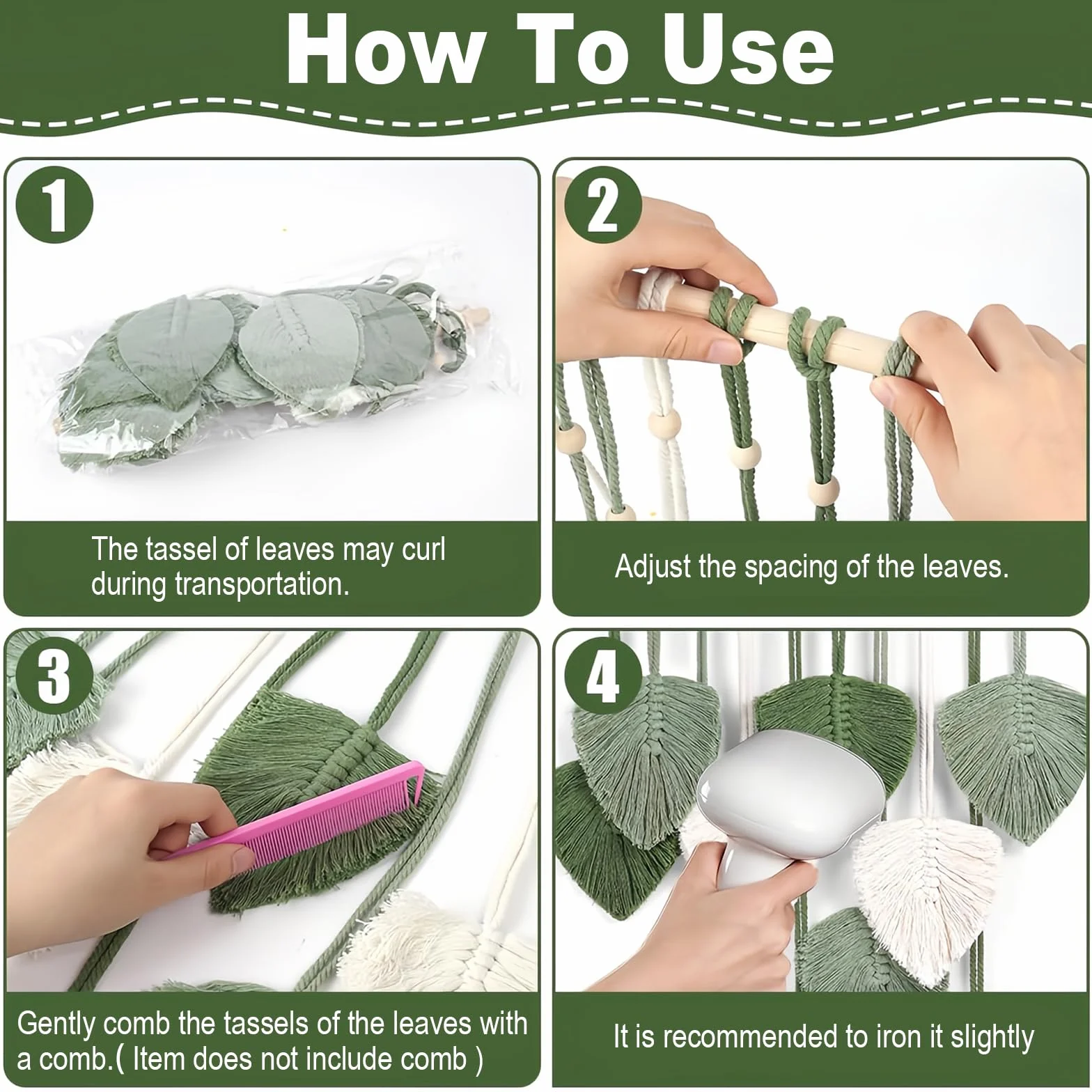 How To Use

1

The tassel of leaves may curl during transportation.

2

Adjust the spacing of the leaves.

3

Gently comb the tassels of the leaves with a comb.( Item does not include comb )

4

It is recommended to iron it slightly