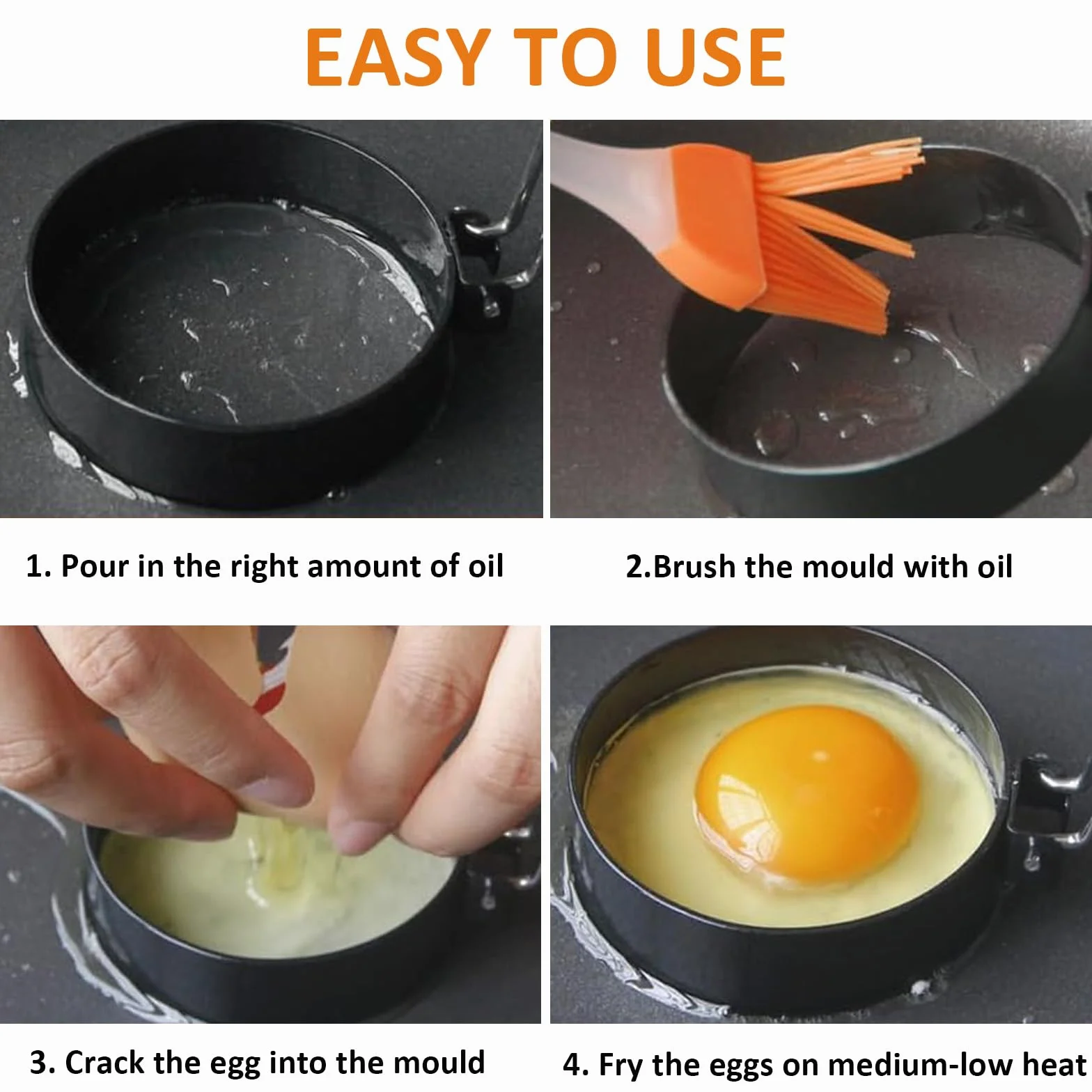 EASY TO USE

1. Pour in the right amount of oil

2.Brush the mould with oil

3. Crack the egg into the mould

4. Fry the eggs on medium-low heat