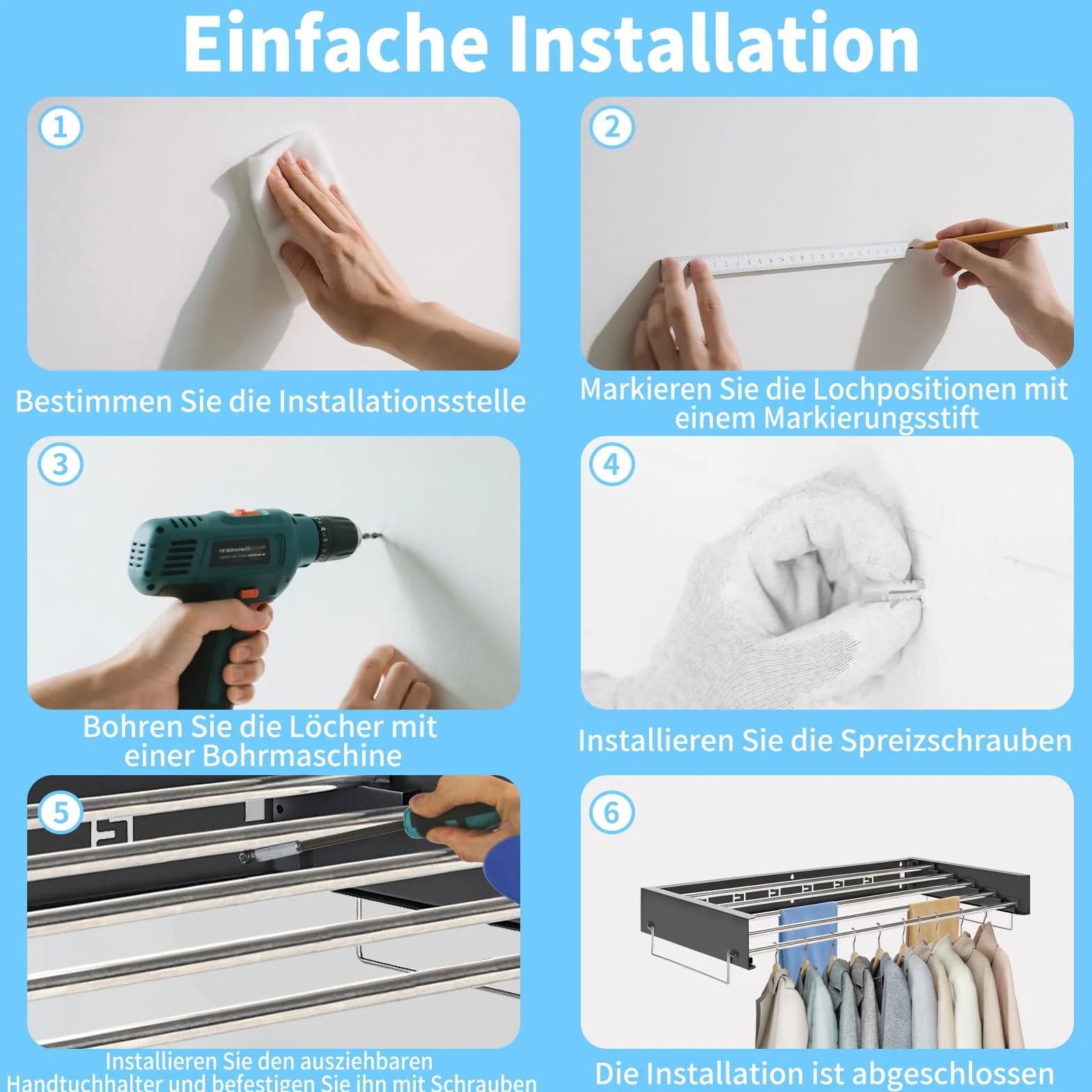 Einfache Installation

1

Bestimmen Sie die Installationsstelle

2

Markieren Sie die Lochpositionen mit einem Markierungsstift

3

Bohren Sie die Löcher mit einer Bohrmaschine

4

Installieren Sie die Spreizschrauben

5

Installieren Sie den ausziehbaren Handtuchhalter und befestigen Sie ihn mit Schrauben

6

Die Installation ist abgeschlossen