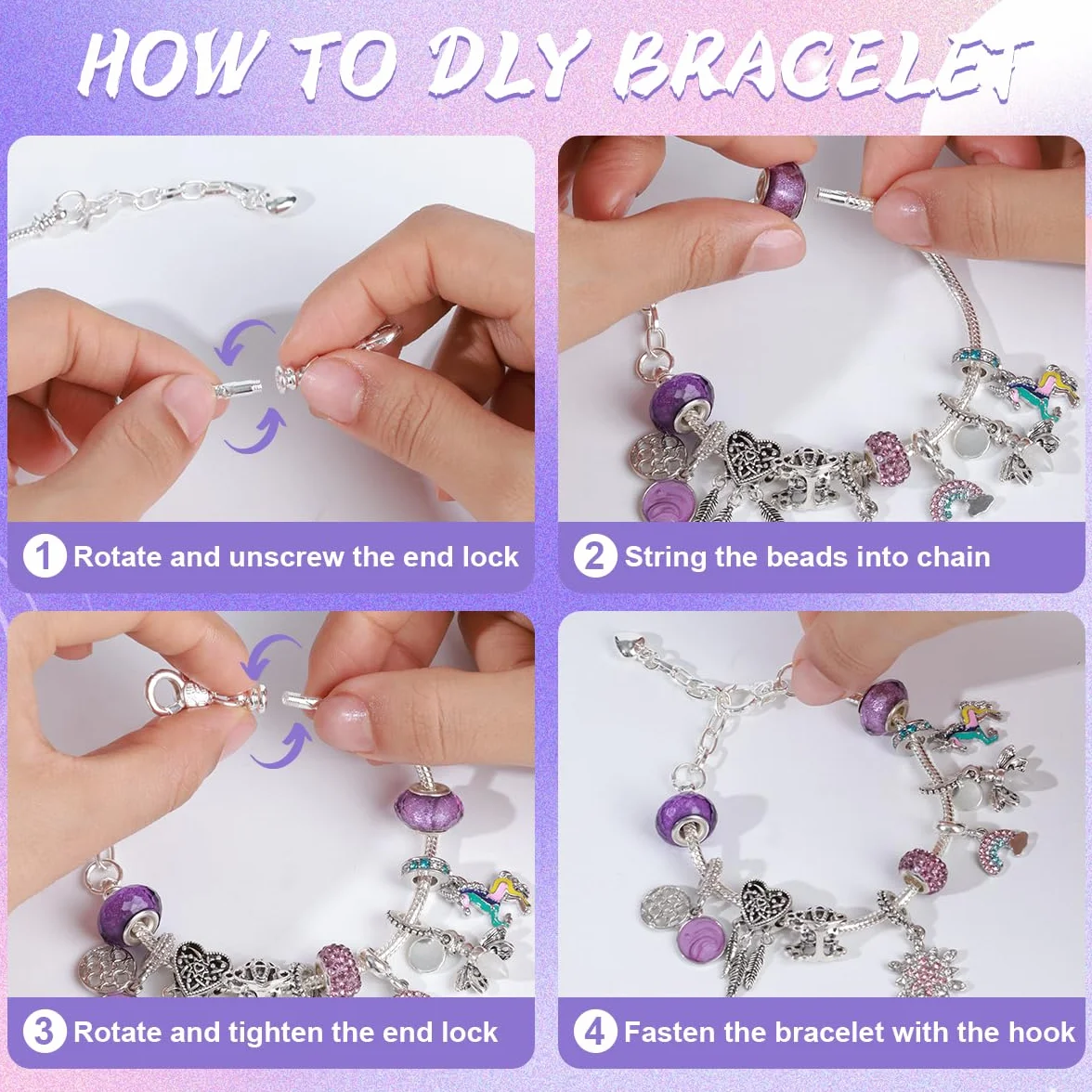 HOW TO DLY BRACELET

1 Rotate and unscrew the end lock

2 String the beads into chain

3 Rotate and tighten the end lock

4 Fasten the bracelet with the hook