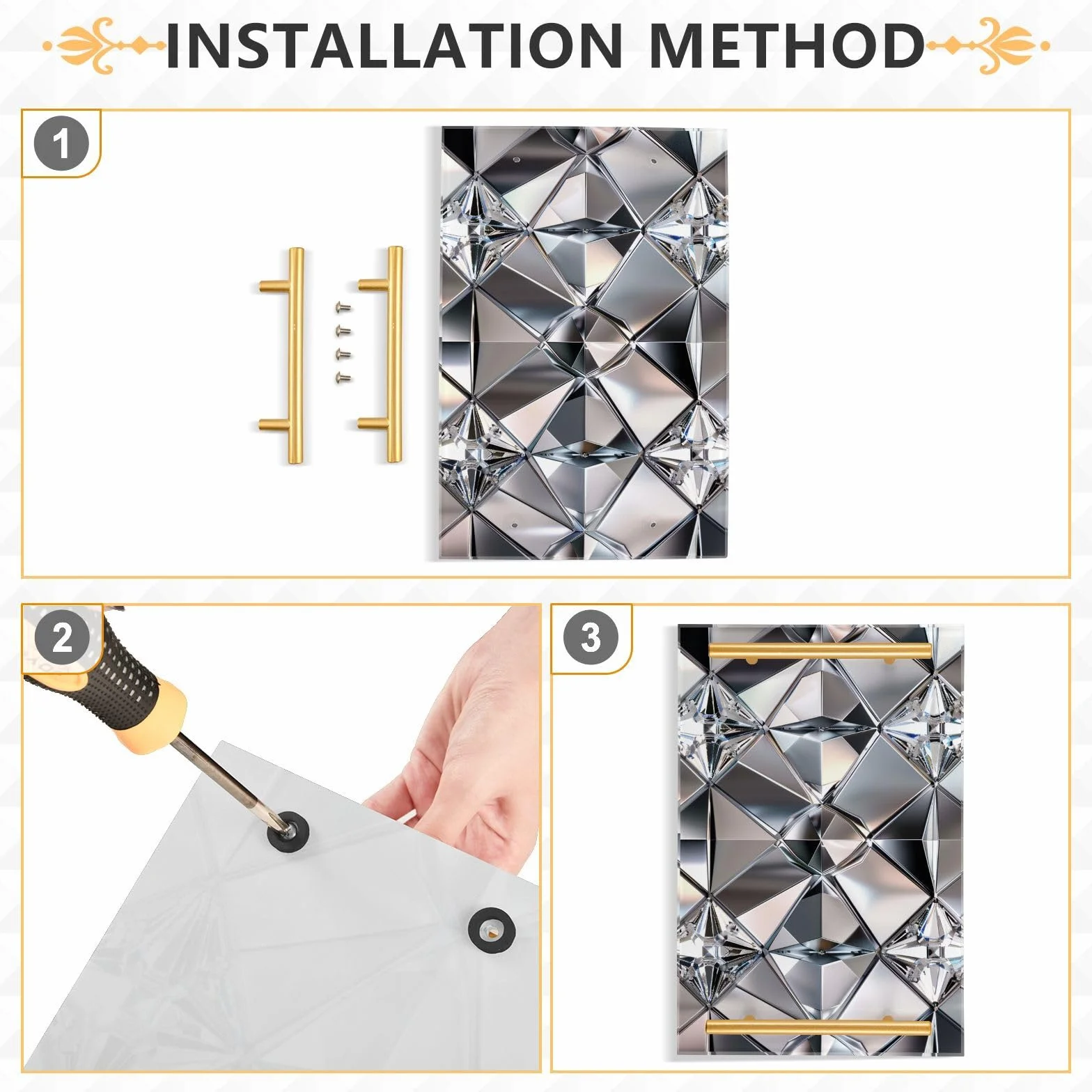 INSTALLATION METHOD

1

2

3