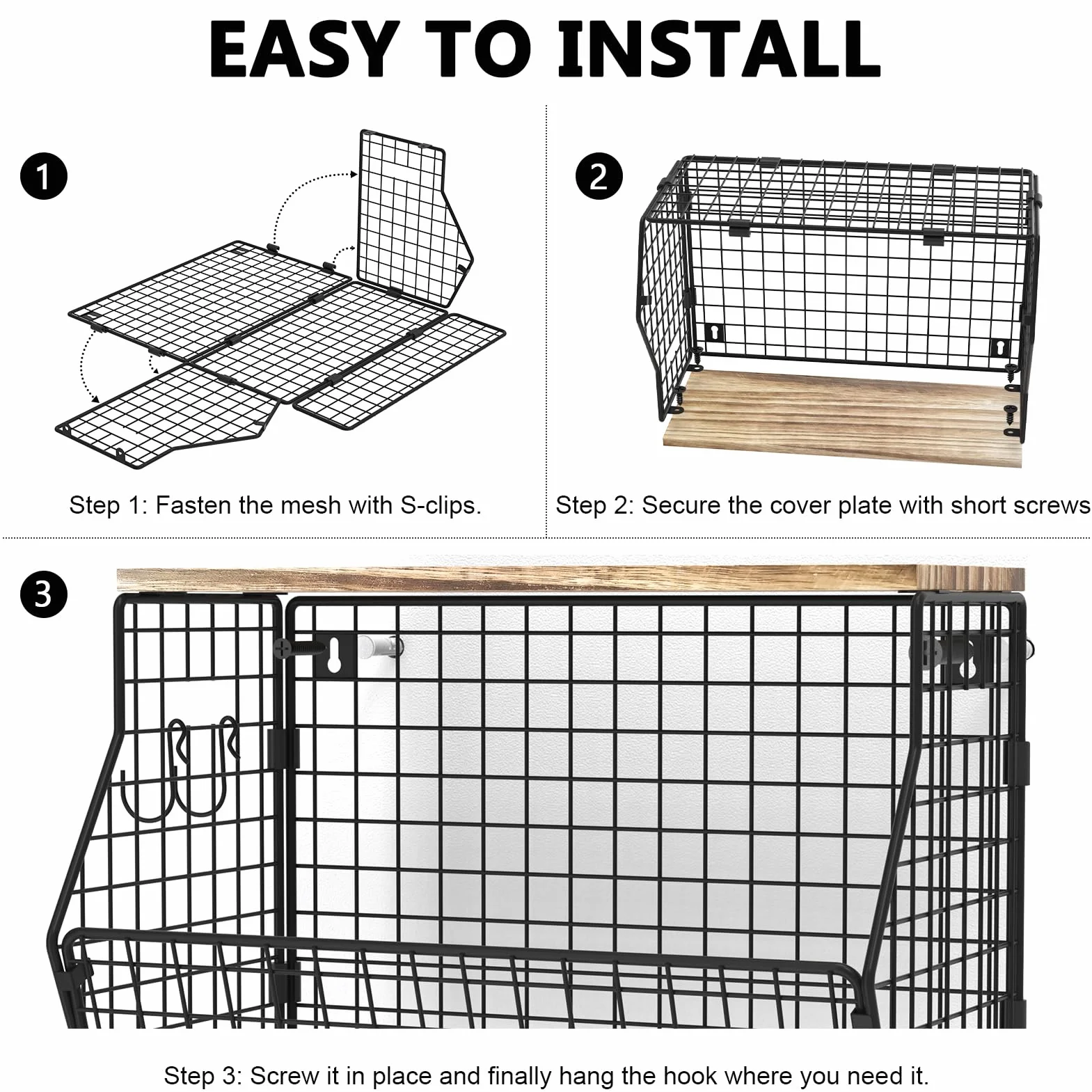 EASY TO INSTALL

1

Step 1: Fasten the mesh with S-clips.

2

Step 2: Secure the cover plate with short screws

3

Step 3: Screw it in place and finally hang the hook where you need it.