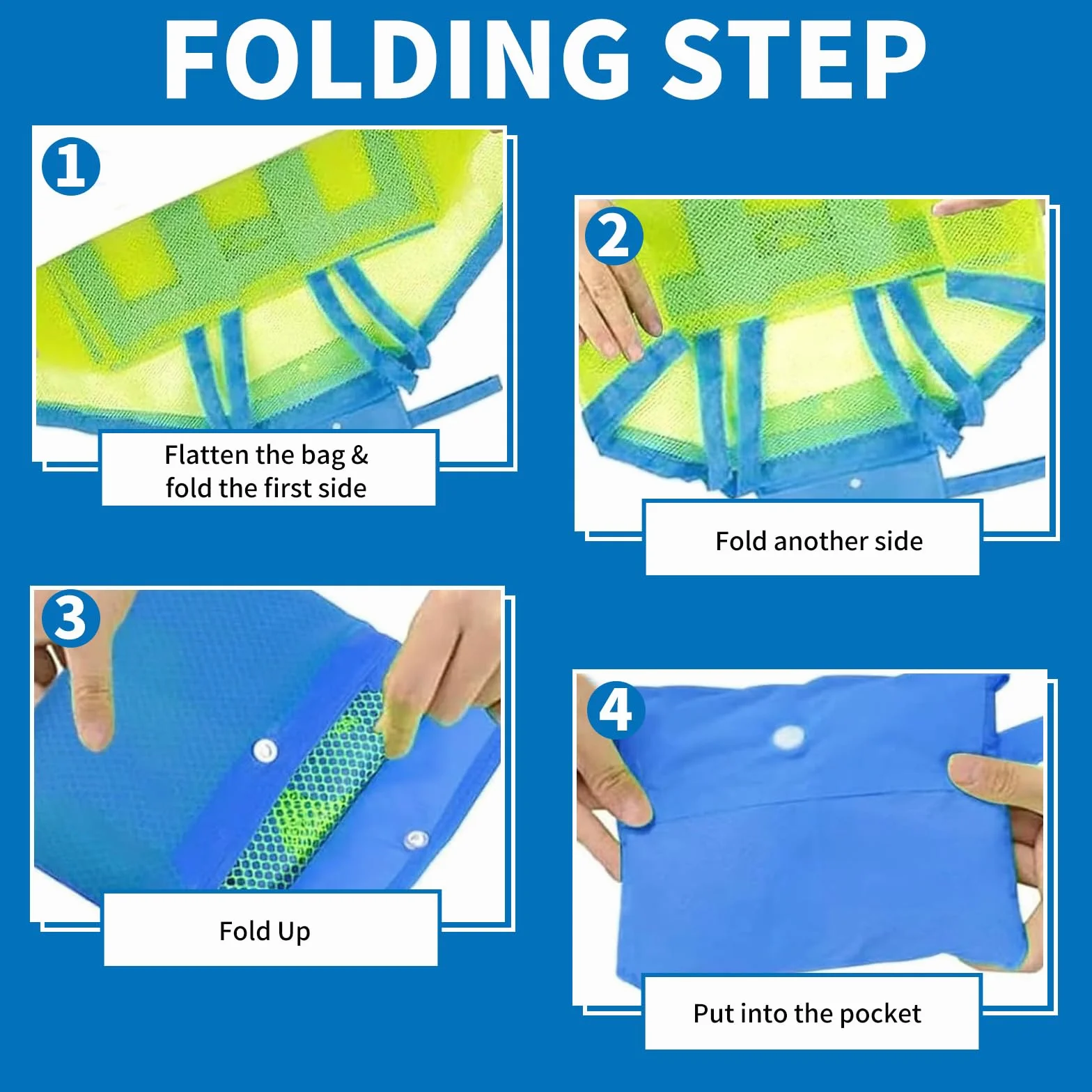 FOLDING STEP

1

Flatten the bag & fold the first side

2

Fold another side

3

Fold Up

4

Put into the pocket