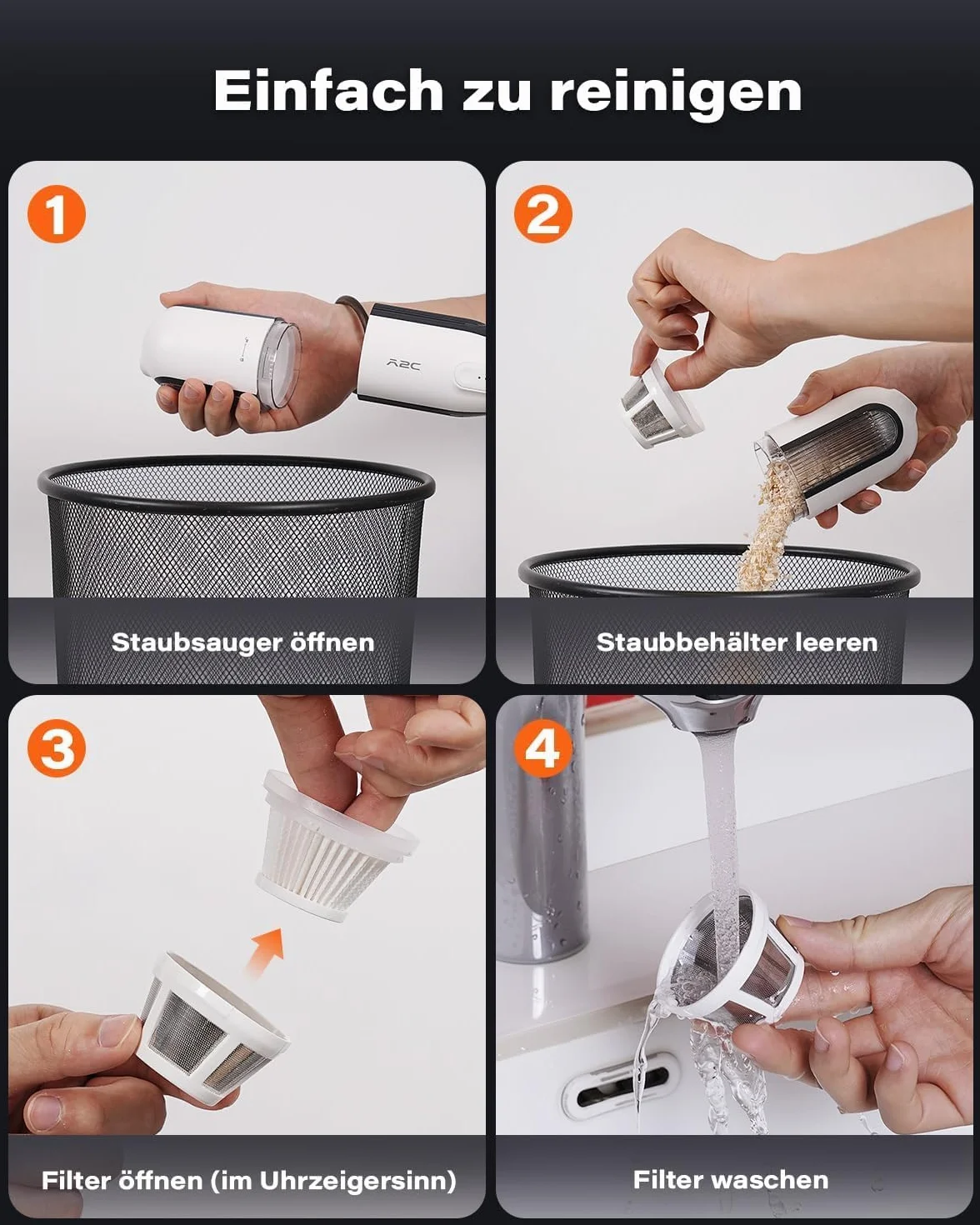 Einfach zu reinigen

1

A2C

Staubsauger öffnen

2

Staubbehälter leeren

3

Filter öffnen (im Uhrzeigersinn)

4

Filter waschen