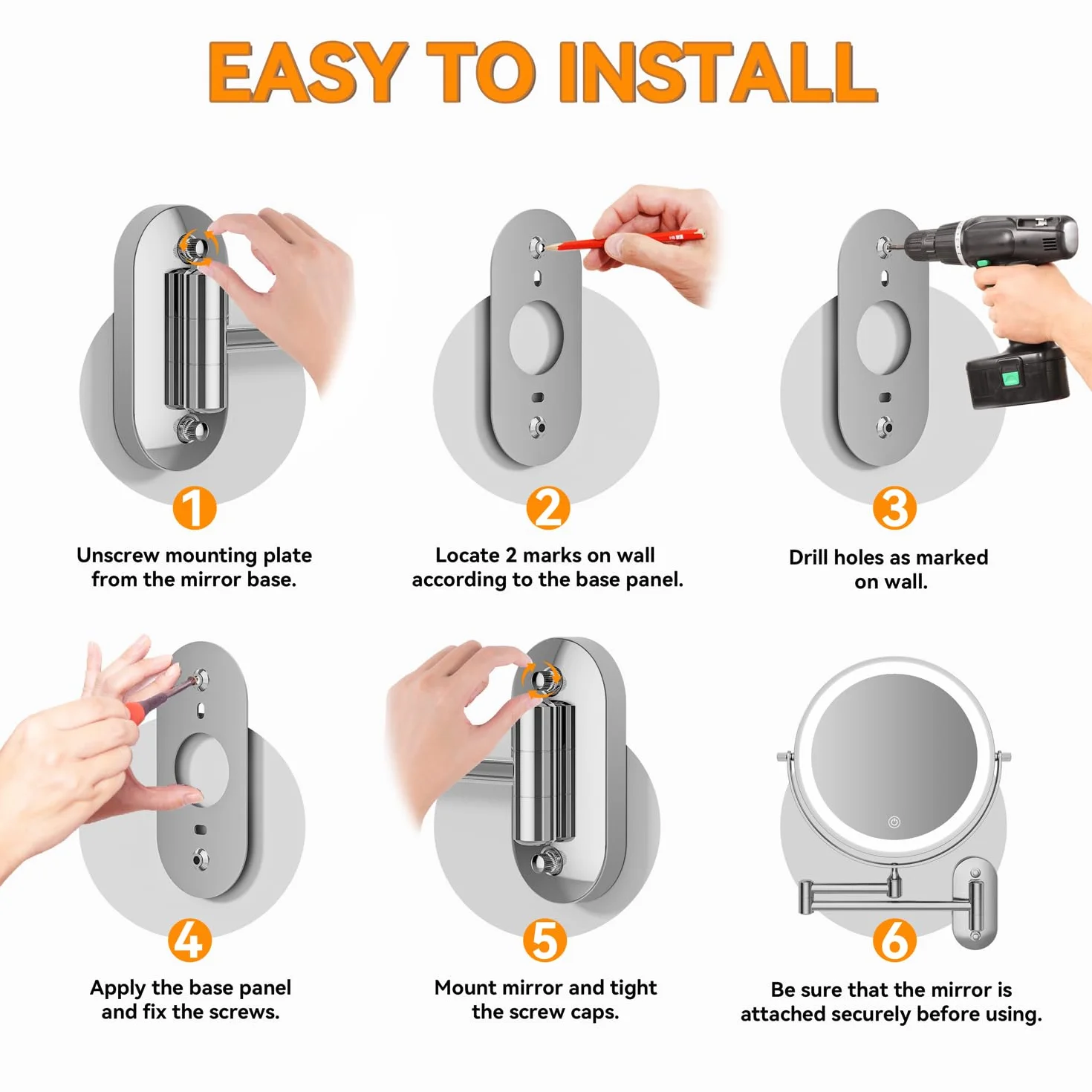 EASY TO INSTALL

1
Unscrew mounting plate from the mirror base.

2
Locate 2 marks on wall according to the base panel.

3
Drill holes as marked on wall.

4
Apply the base panel and fix the screws.

5
Mount mirror and tight the screw caps.

6
Be sure that the mirror is attached securely before using.