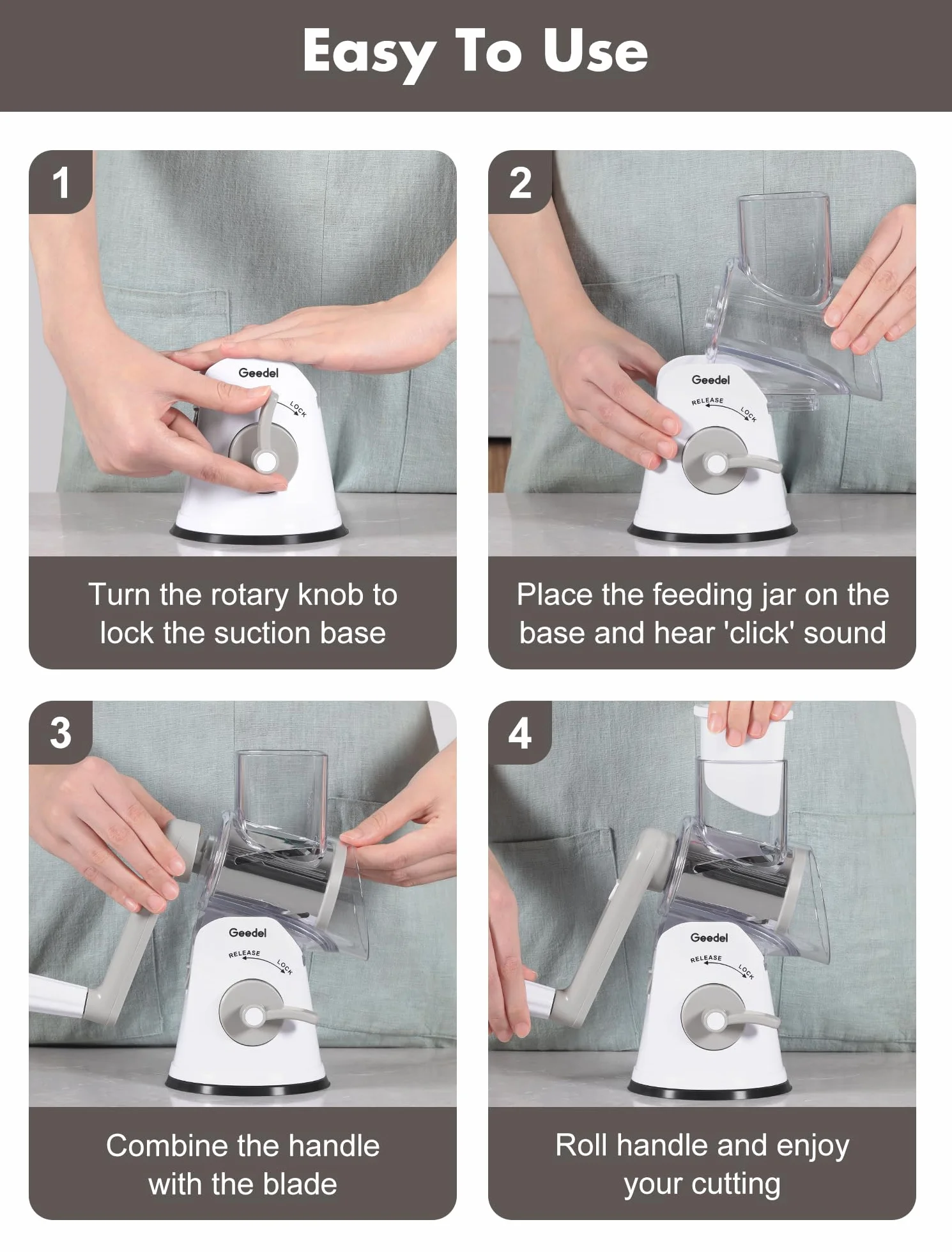 Easy To Use

1

Geedel
LOCK

Turn the rotary knob to lock the suction base

2

Geedel
RELEASE LOCK

Place the feeding jar on the base and hear 'click' sound

3

Geedel
RELEASE LOCK

Combine the handle with the blade

4

Geedel
RELEASE LOCK

Roll handle and enjoy your cutting