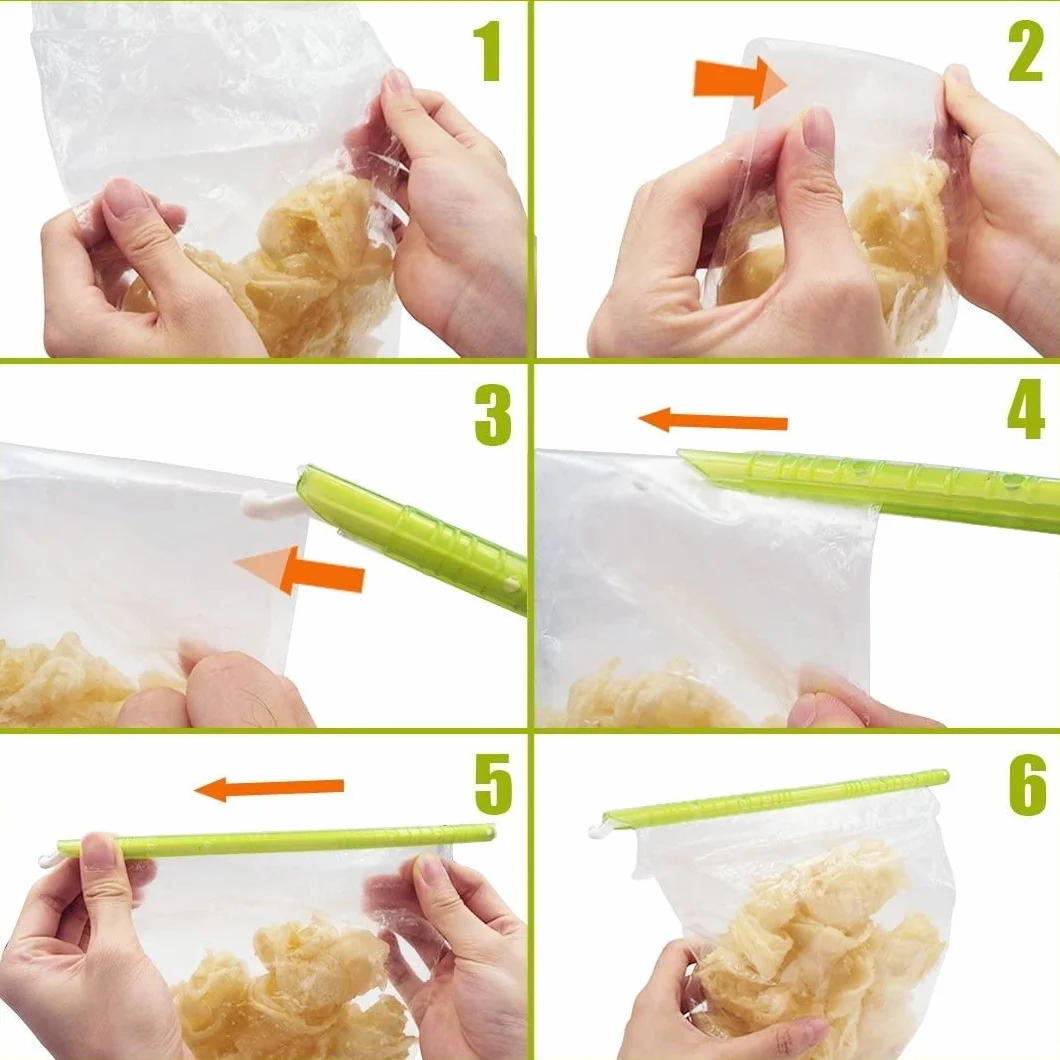 1
2
3
4
5
6