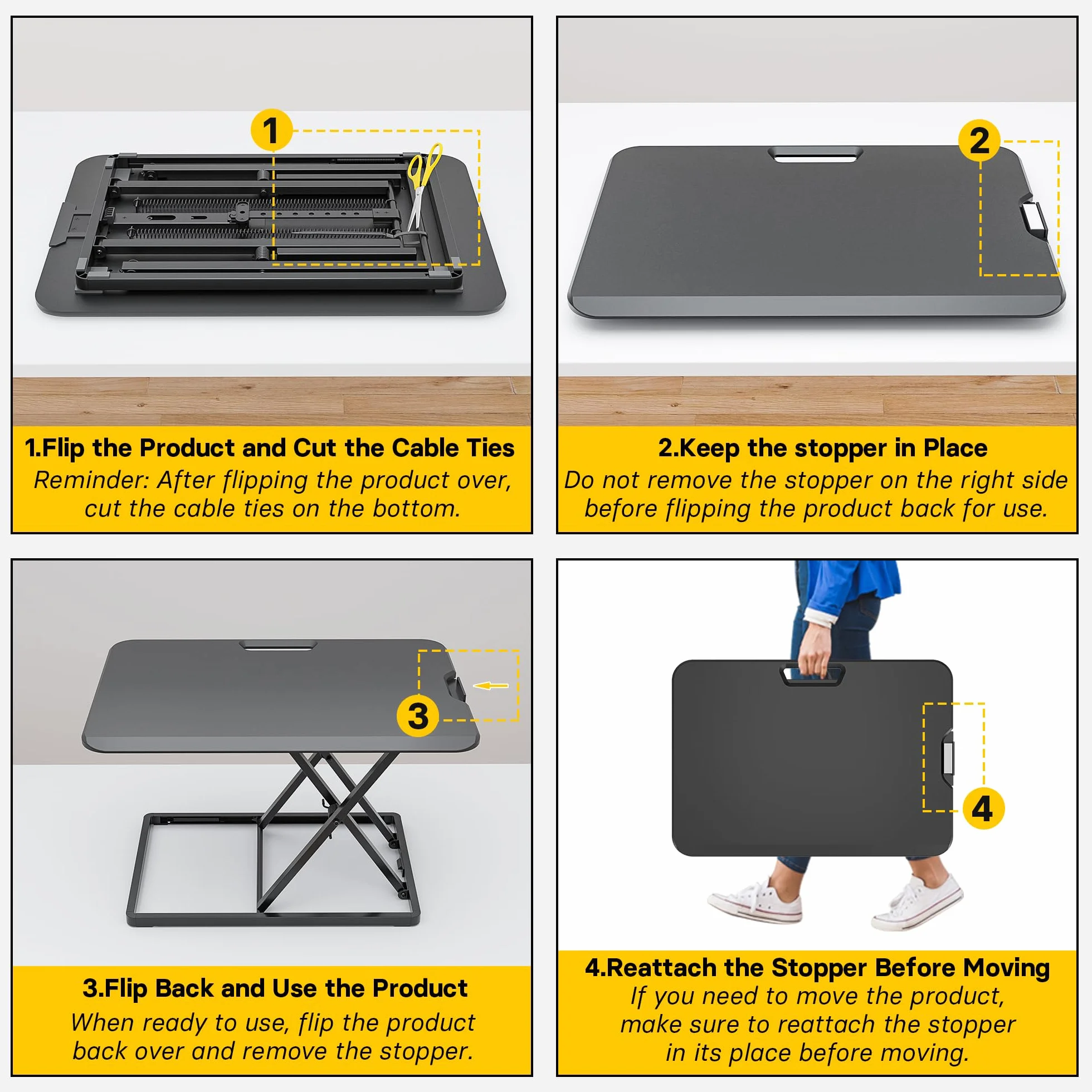 1

1.Flip the Product and Cut the Cable Ties
Reminder: After flipping the product over, cut the cable ties on the bottom.

2

2.Keep the stopper in Place
Do not remove the stopper on the right side before flipping the product back for use.

3

3.Flip Back and Use the Product
When ready to use, flip the product back over and remove the stopper.

4

4.Reattach the Stopper Before Moving
If you need to move the product, make sure to reattach the stopper in its place before moving.