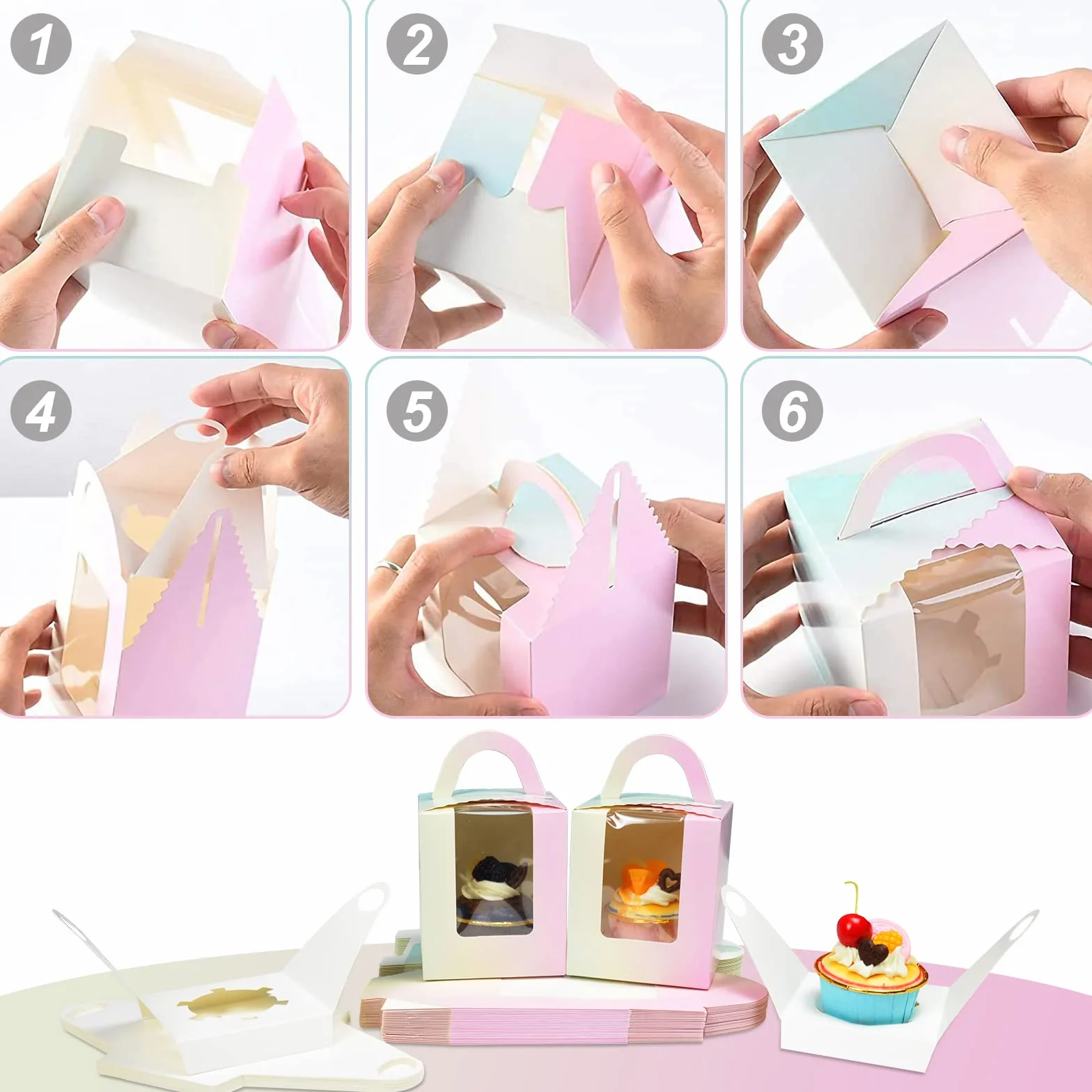 1
2
3
4
5
6