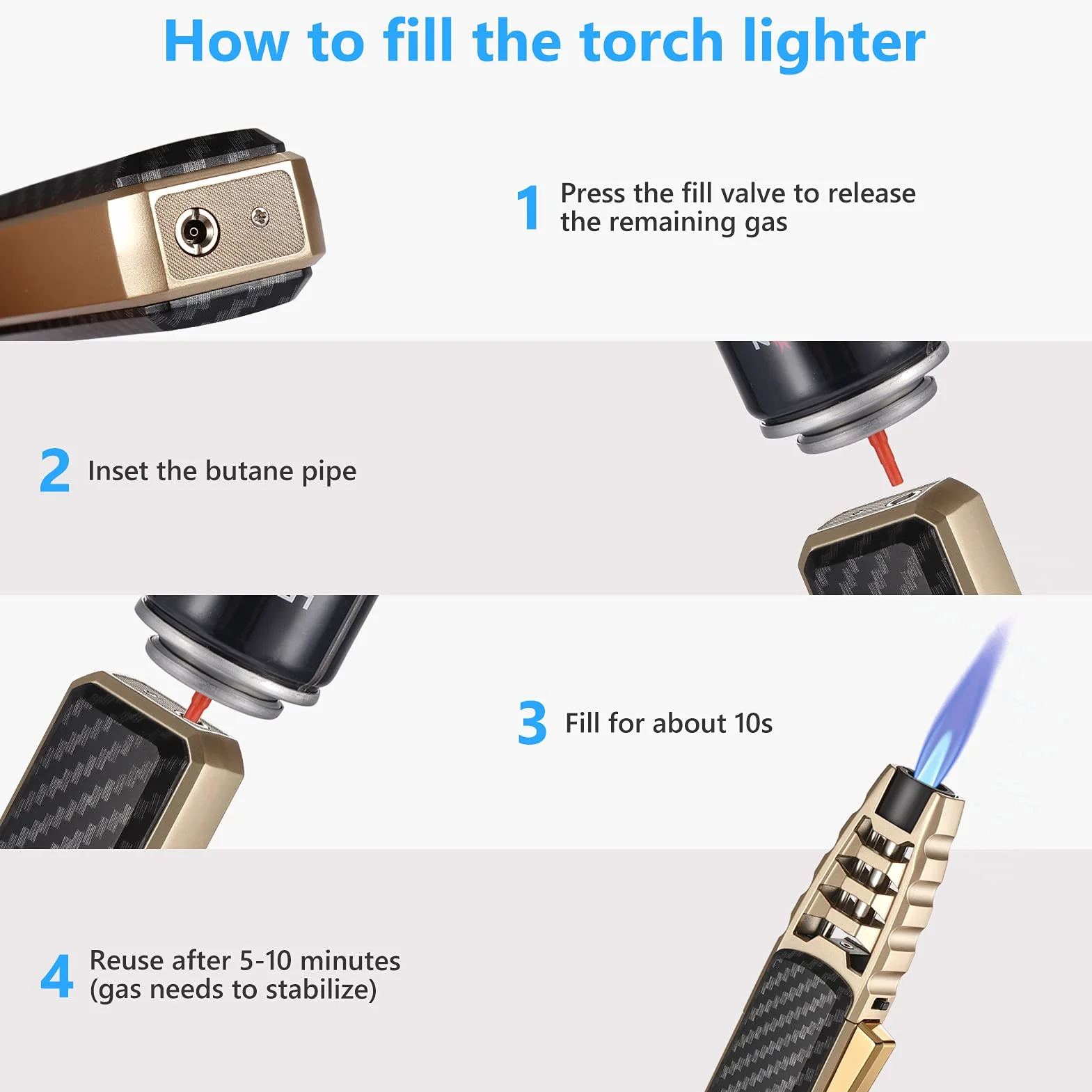 How to fill the torch lighter

1 Press the fill valve to release the remaining gas

2 Inset the butane pipe

3 Fill for about 10s

4 Reuse after 5-10 minutes (gas needs to stabilize)