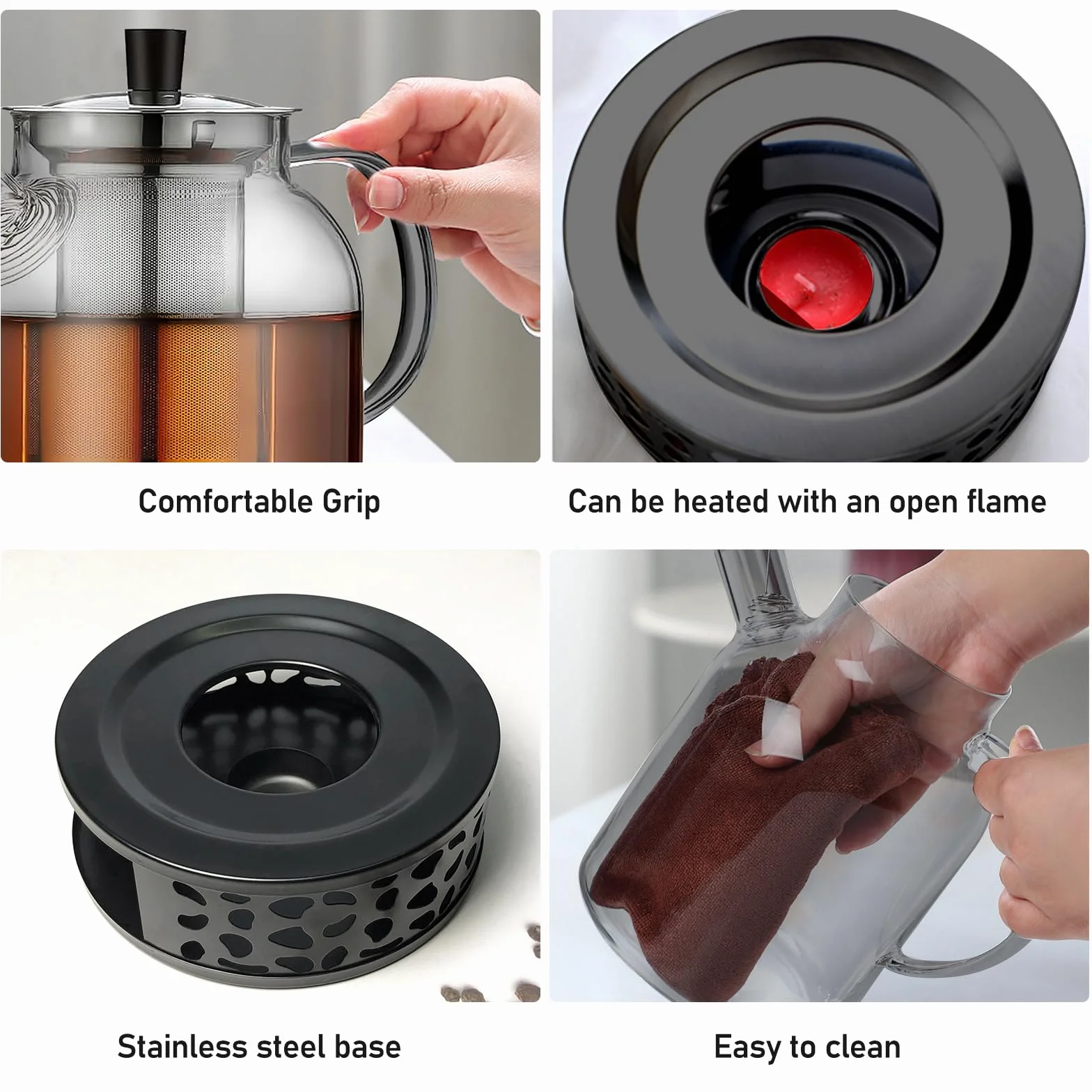 Comfortable Grip

Can be heated with an open flame

Stainless steel base

Easy to clean