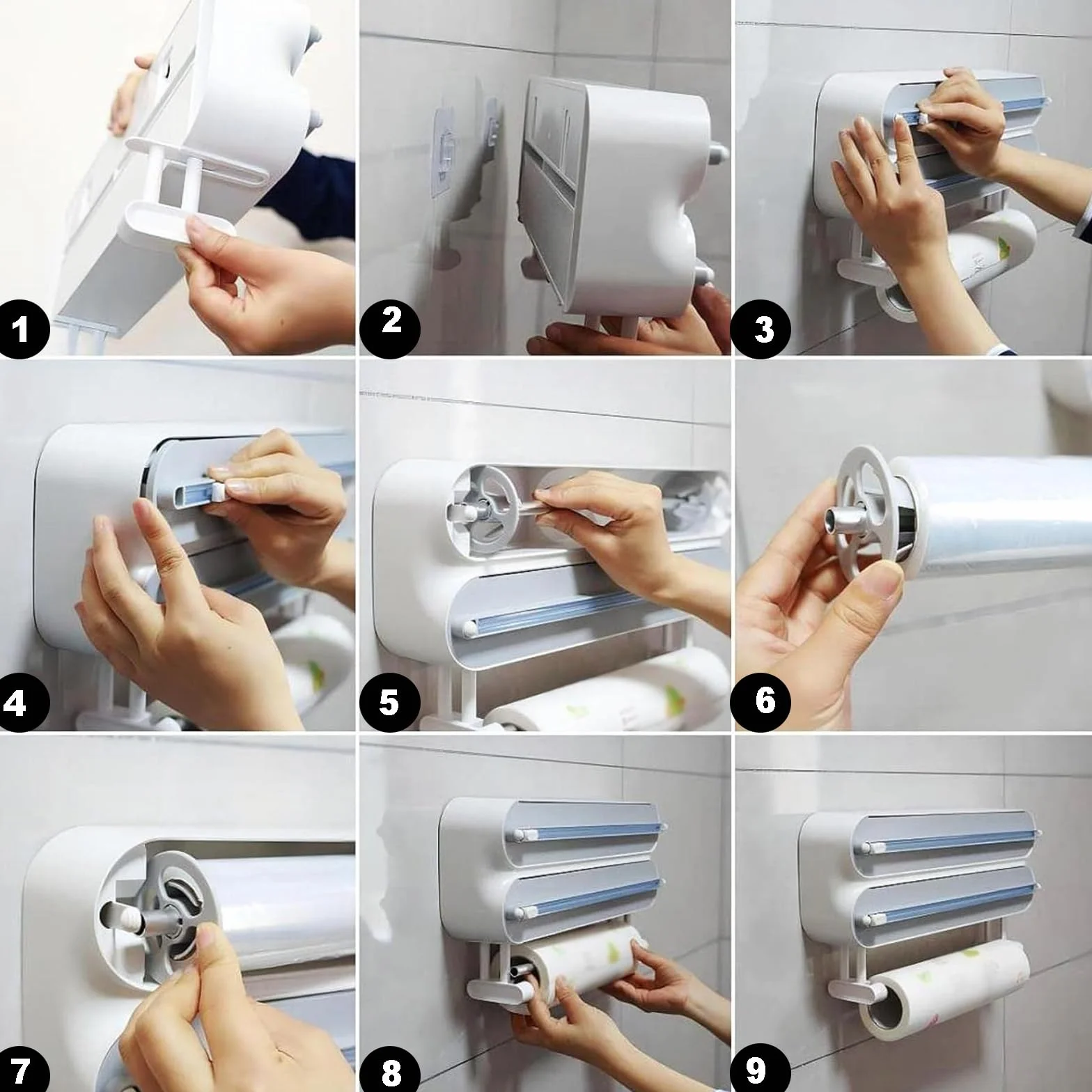 1
2
3
4
5
6
7
8
9